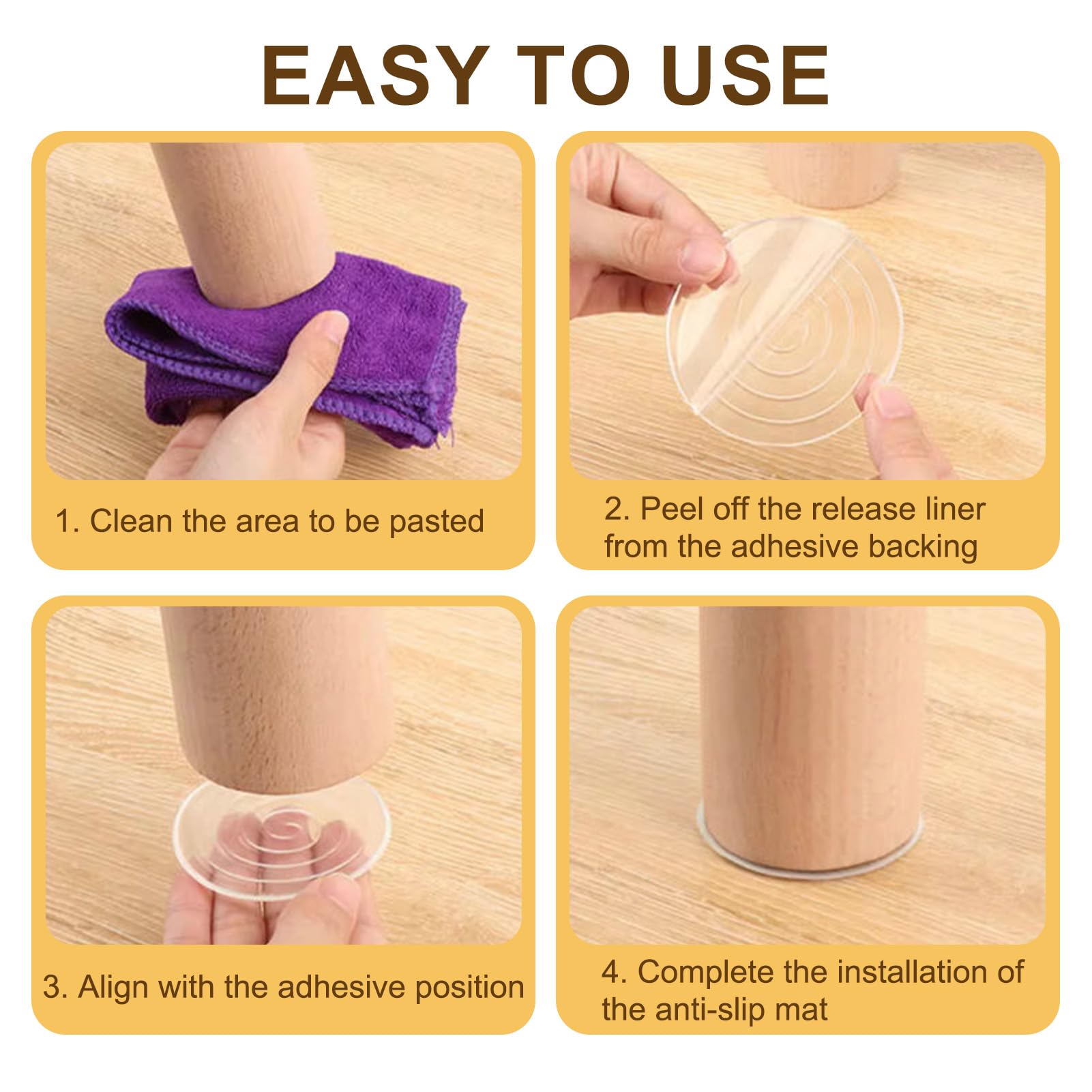 EASY TO USE

1. Clean the area to be pasted

2. Peel off the release liner from the adhesive backing

3. Align with the adhesive position

4. Complete the installation of the anti-slip mat