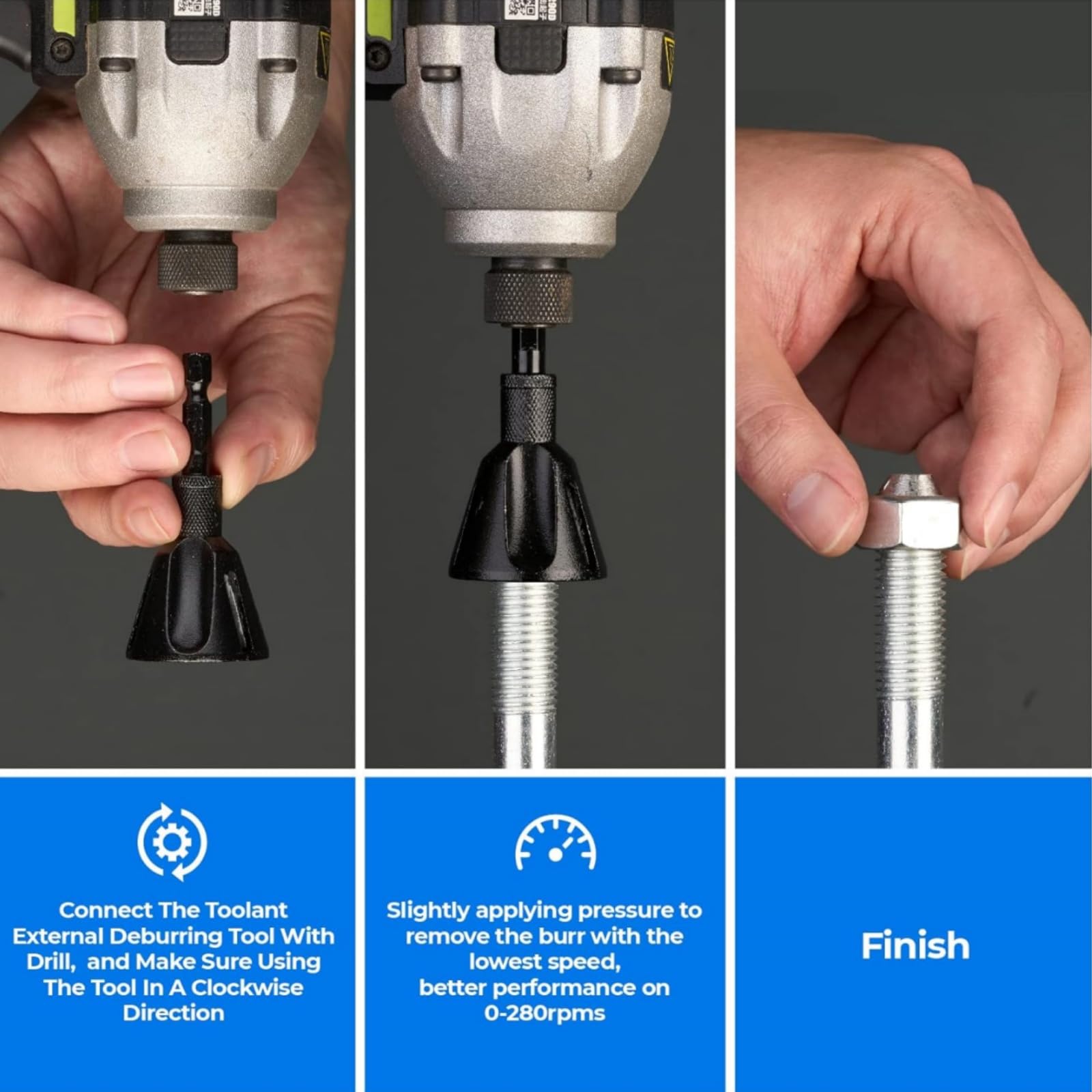 Connect The Toolant External Deburring Tool With Drill,  and Make Sure Using The Tool In A Clockwise Direction

Slightly applying pressure to remove the burr with the lowest speed, better performance on 0-280rpms

Finish