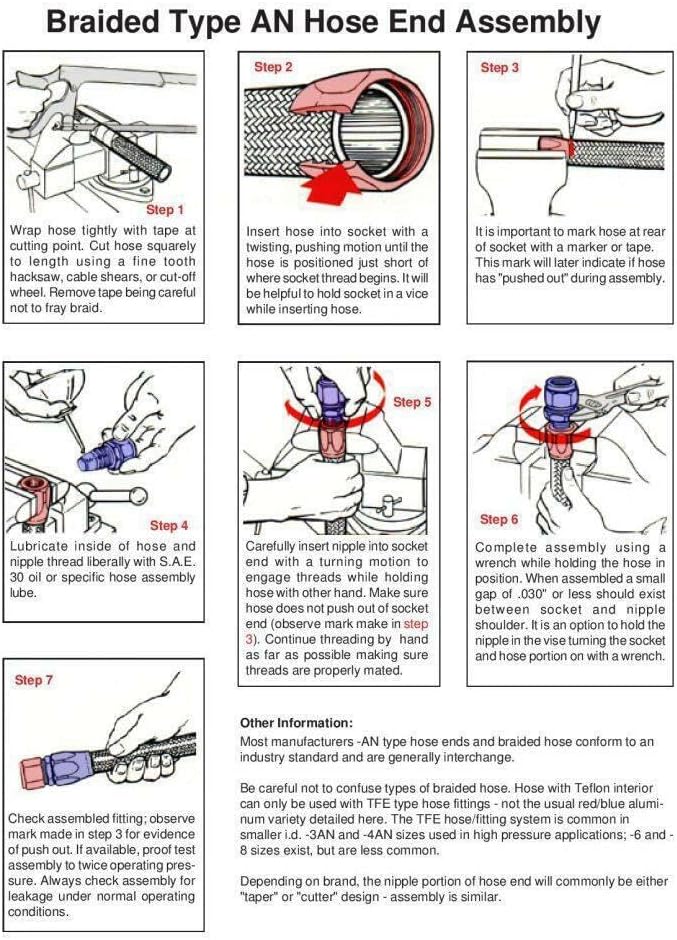 Braided Type AN Hose End Assembly

Step 1
Wrap hose tightly with tape at cutting point. Cut hose squarely to length using a fine tooth hacksaw, cable shears, or cut-off wheel. Remove tape being careful not to fray braid.

Step 2
Insert hose into socket with a twisting, pushing motion until the hose is positioned just short of where socket thread begins. It will be helpful to hold socket in a vice while inserting hose.

Step 3
It is important to mark hose at rear of socket with a marker or tape. This mark will later indicate if hose has "pushed out" during assembly.

Step 4
Lubricate inside of hose and nipple thread liberally with S.A.E. 30 oil or specific hose assembly lube.

Step 5
Carefully insert nipple into socket end with a turning motion to engage threads while holding hose with other hand. Make sure hose does not push out of socket end (observe mark make in step 3). Continue threading by hand as far as possible making sure threads are properly mated.

Step 6
Complete assembly using a wrench while holding the hose in position. When assembled a small gap of .030" or less should exist between socket and nipple shoulder. It is an option to hold the nipple in the vise turning the socket and hose portion on with a wrench.

Step 7
Check assembled fitting; observe mark made in step 3 for evidence of push out. If available, proof test assembly to twice operating pressure. Always check assembly for leakage under normal operating conditions.

Other Information:
Most manufacturers -AN type hose ends and braided hose conform to an industry standard and are generally interchange.

Be careful not to confuse types of braided hose. Hose with Teflon interior can only be used with TFE type hose fittings - not the usual red/blue aluminum variety detailed here. The TFE hose/fitting system is common in smaller i.d. -3AN and -4AN sizes used in high pressure applications; -6 and -8 sizes exist, but are less common.

Depending on brand, the nipple portion of hose end will commonly be either "taper" or "cutter" design - assembly is similar.