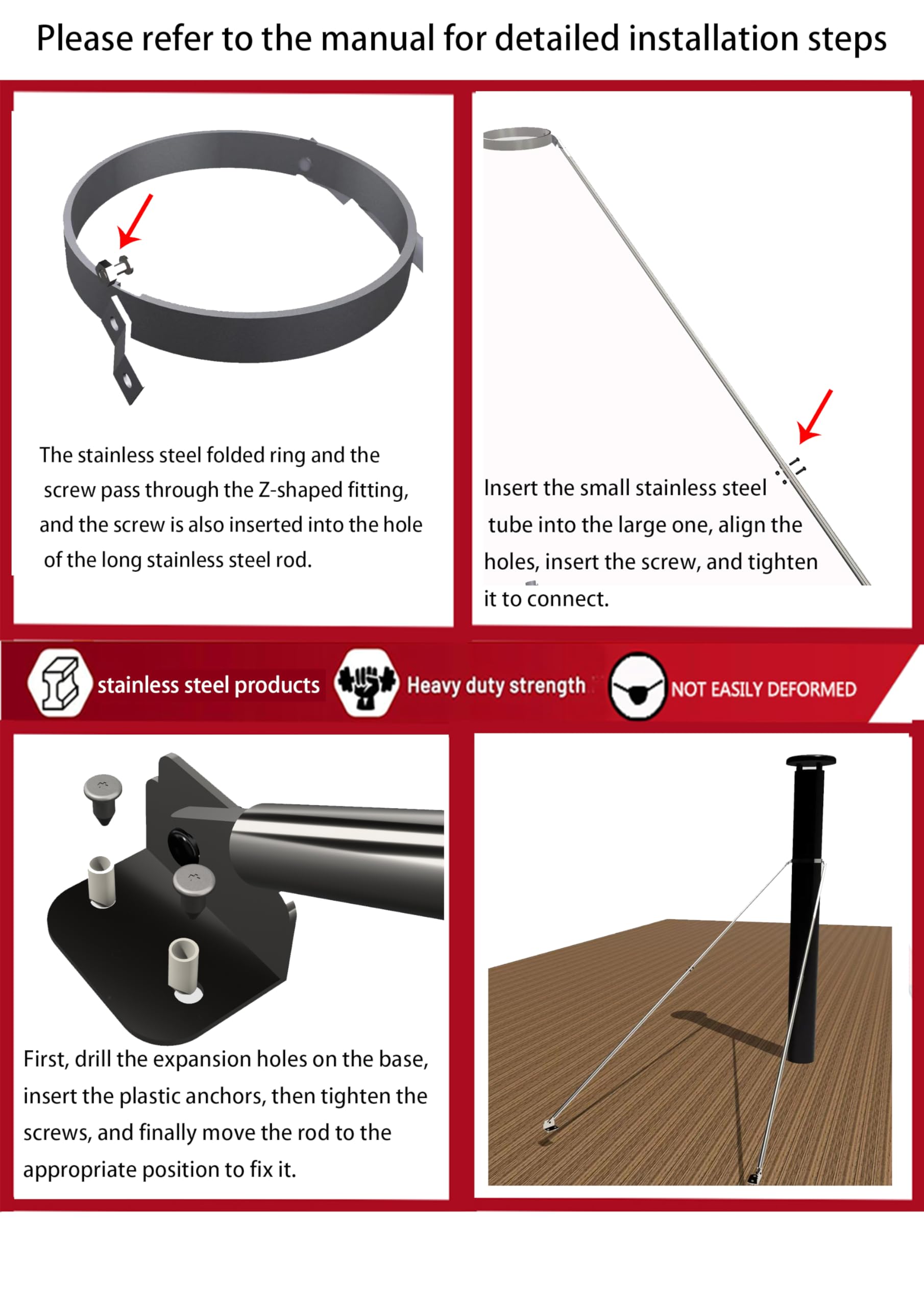 Please refer to the manual for detailed installation steps

The stainless steel folded ring and the screw pass through the Z-shaped fitting, and the screw is also inserted into the hole of the long stainless steel rod.

Insert the small stainless steel tube into the large one, align the holes, insert the screw, and tighten it to connect.

stainless steel products

Heavy duty strength

NOT EASILY DEFORMED

First, drill the expansion holes on the base, insert the plastic anchors, then tighten the screws, and finally move the rod to the appropriate position to fix it.