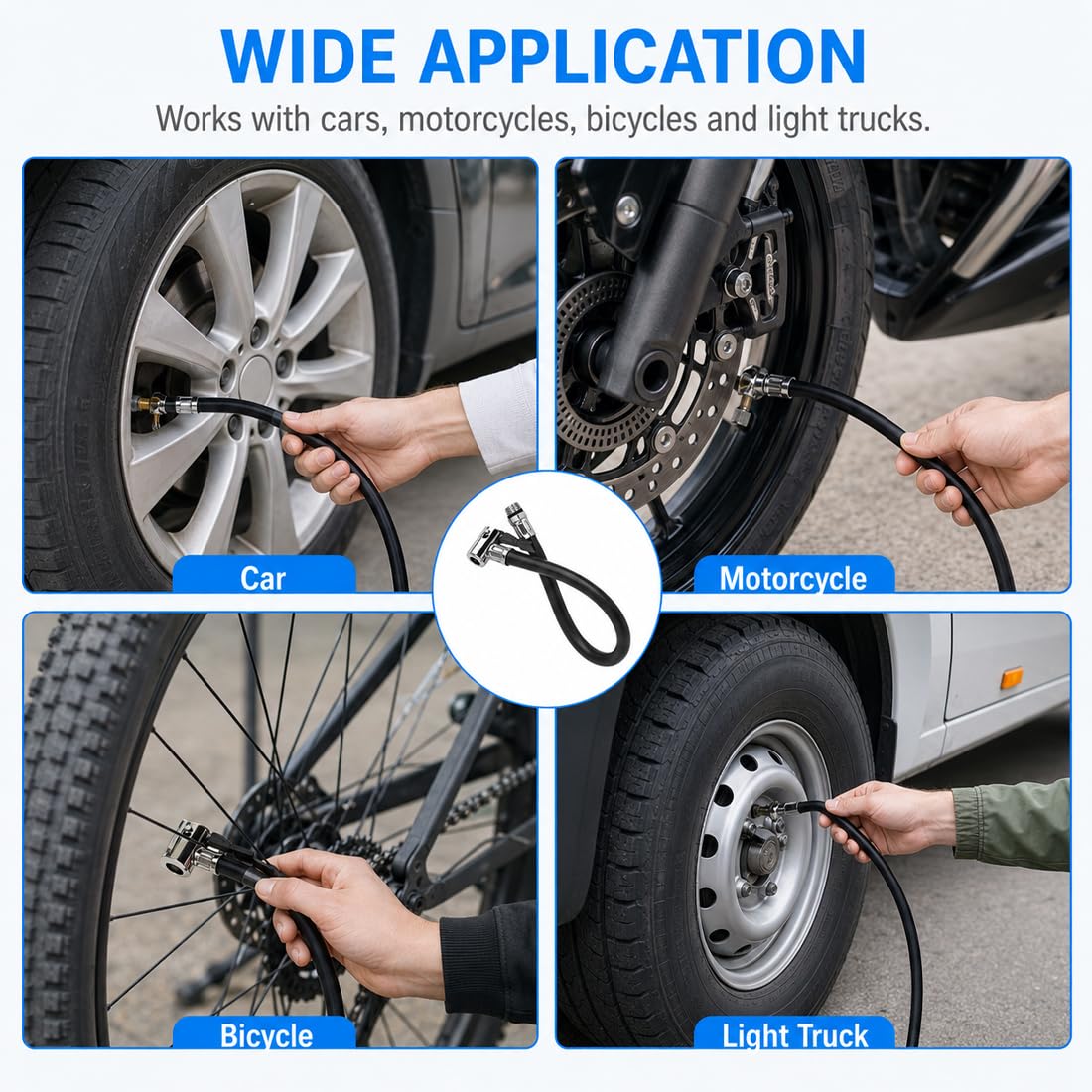 WIDE APPLICATION

Works with cars, motorcycles, bicycles and light trucks.

Car

Motorcycle

Bicycle

Light Truck