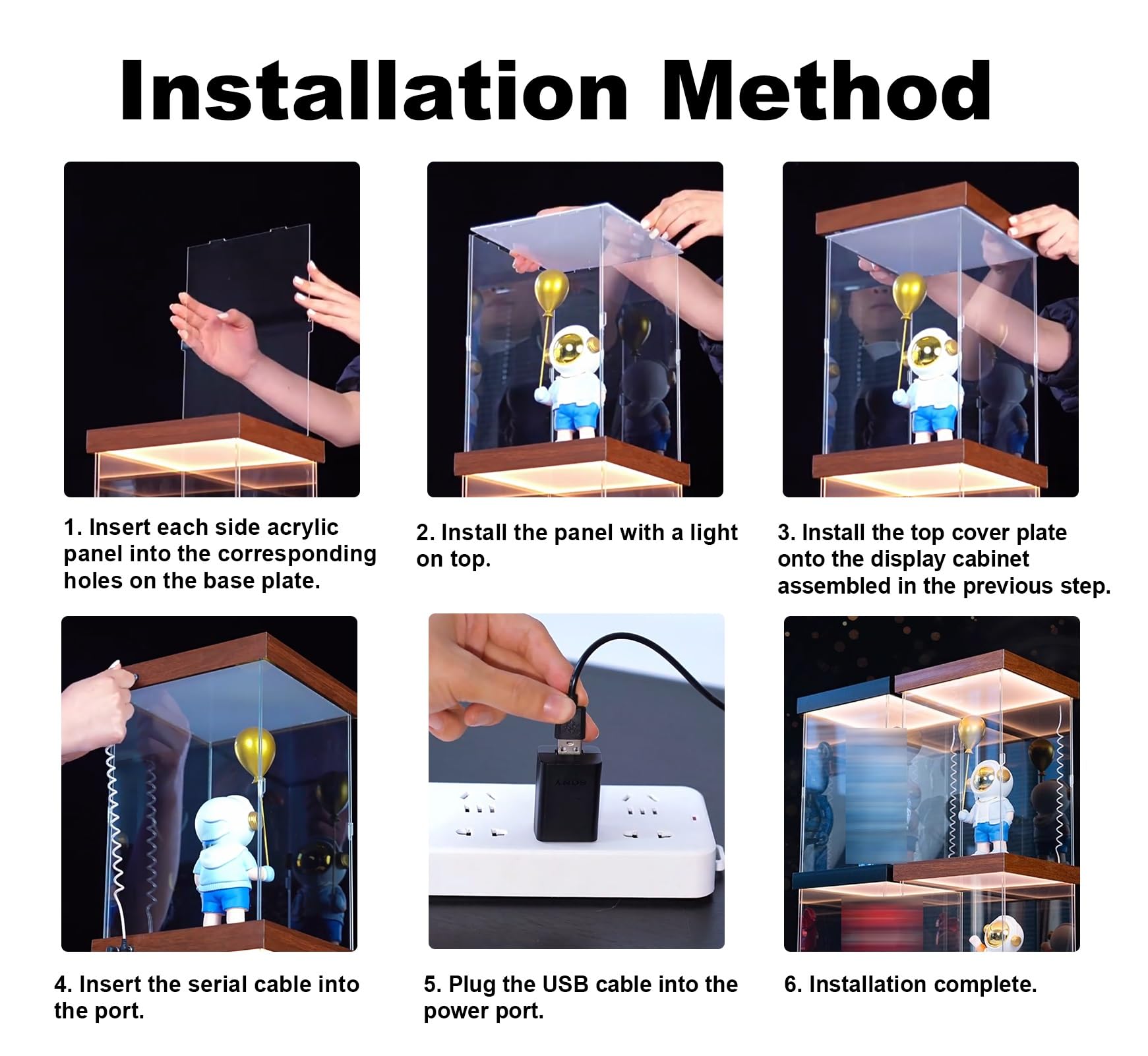 Installation Method

1. Insert each side acrylic panel into the corresponding holes on the base plate.

2. Install the panel with a light on top.

3. Install the top cover plate onto the display cabinet assembled in the previous step.

SONY

4. Insert the serial cable into the port.

5. Plug the USB cable into the power port.

6. Installation complete.