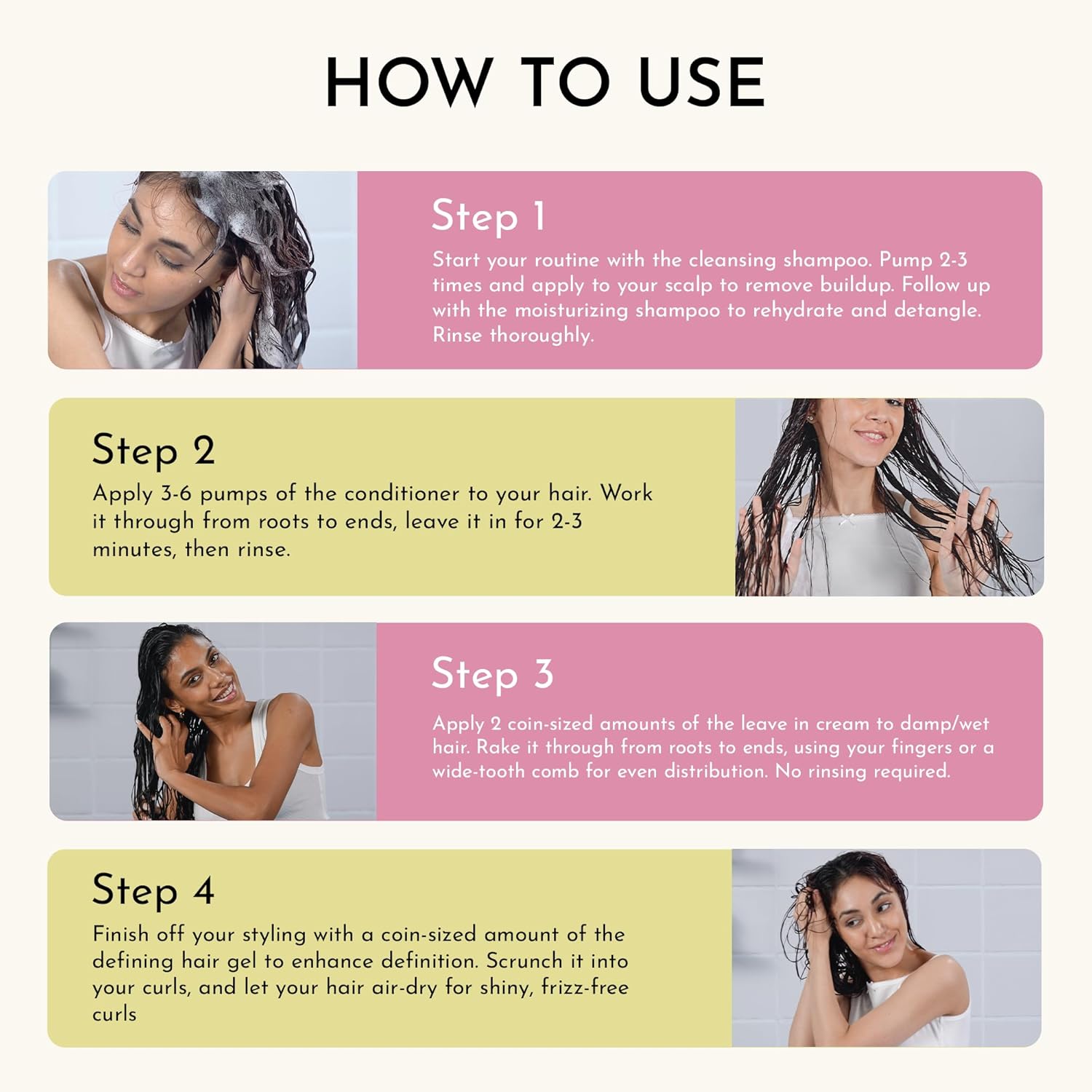 HOW TO USE

Step 1

Start your routine with the cleansing shampoo. Pump 2-3 times and apply to your scalp to remove buildup. Follow up with the moisturizing shampoo to rehydrate and detangle. Rinse thoroughly.

Step 2

Apply 3-6 pumps of the conditioner to your hair. Work it through from roots to ends, leave it in for 2-3 minutes, then rinse.

Step 3

Apply 2 coin-sized amounts of the leave in cream to damp/wet hair. Rake it through from roots to ends, using your fingers or a wide-tooth comb for even distribution. No rinsing required.

Step 4

Finish off your styling with a coin-sized amount of the defining hair gel to enhance definition. Scrunch it into your curls, and let your hair air-dry for shiny, frizz-free curls