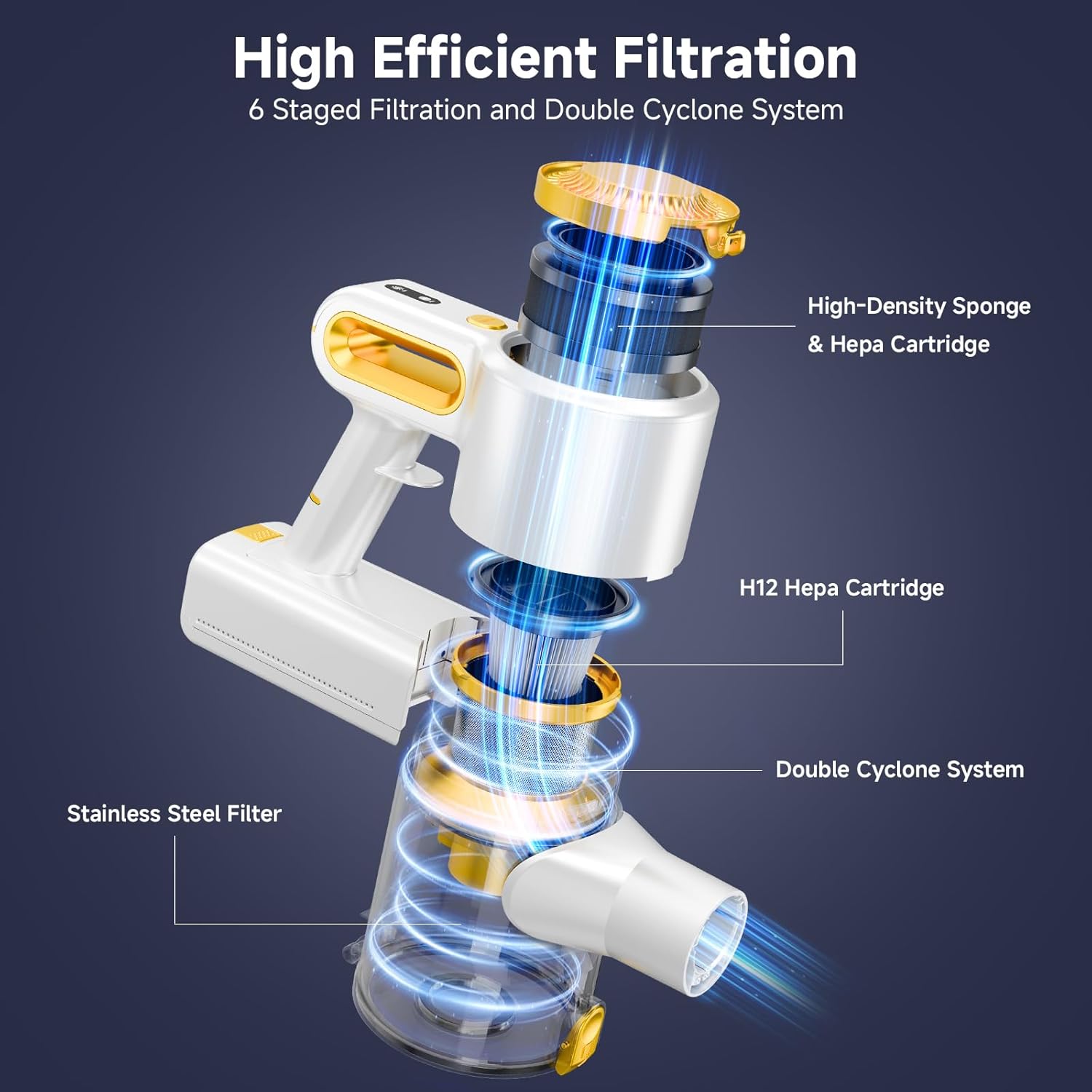 High Efficient Filtration
6 Staged Filtration and Double Cyclone System

High-Density Sponge & Hepa Cartridge

H12 Hepa Cartridge

Double Cyclone System

Stainless Steel Filter