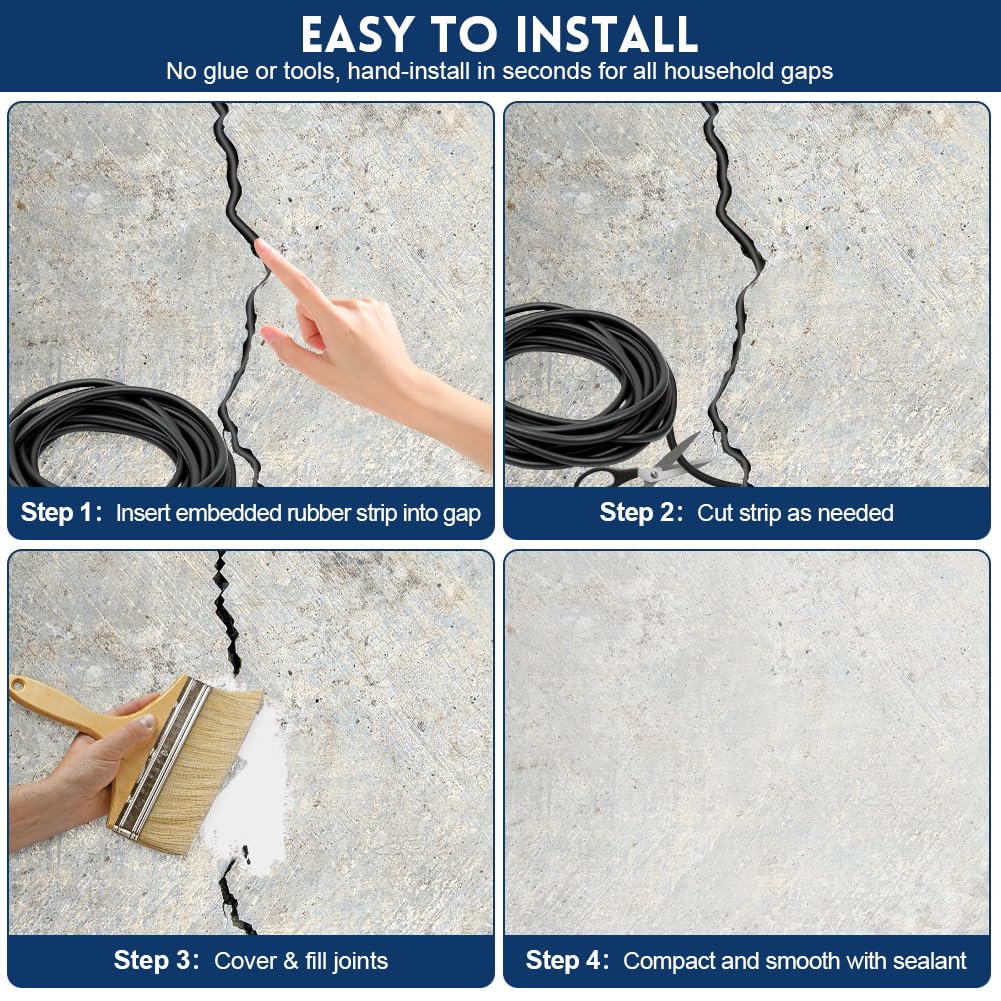 EASY TO INSTALL
No glue or tools, hand-install in seconds for all household gaps

Step 1: Insert embedded rubber strip into gap

Step 2: Cut strip as needed

Step 3: Cover & fill joints

Step 4: Compact and smooth with sealant