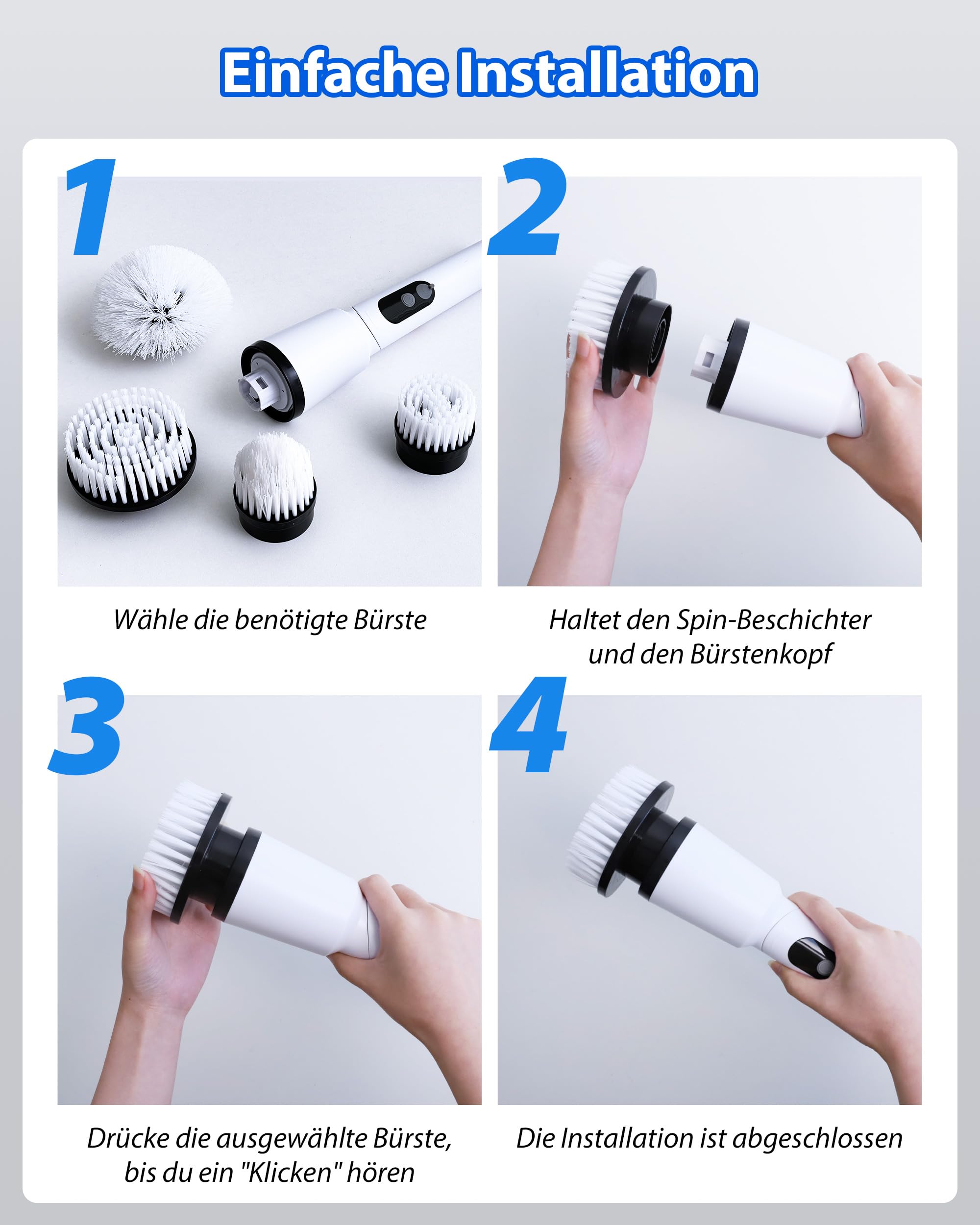 Einfache Installation

1

Wähle die benötigte Bürste

2

Haltet den Spin-Beschichter und den Bürstenkopf

3

Drücke die ausgewählte Bürste, bis du ein "Klicken" hören

4

Die Installation ist abgeschlossen