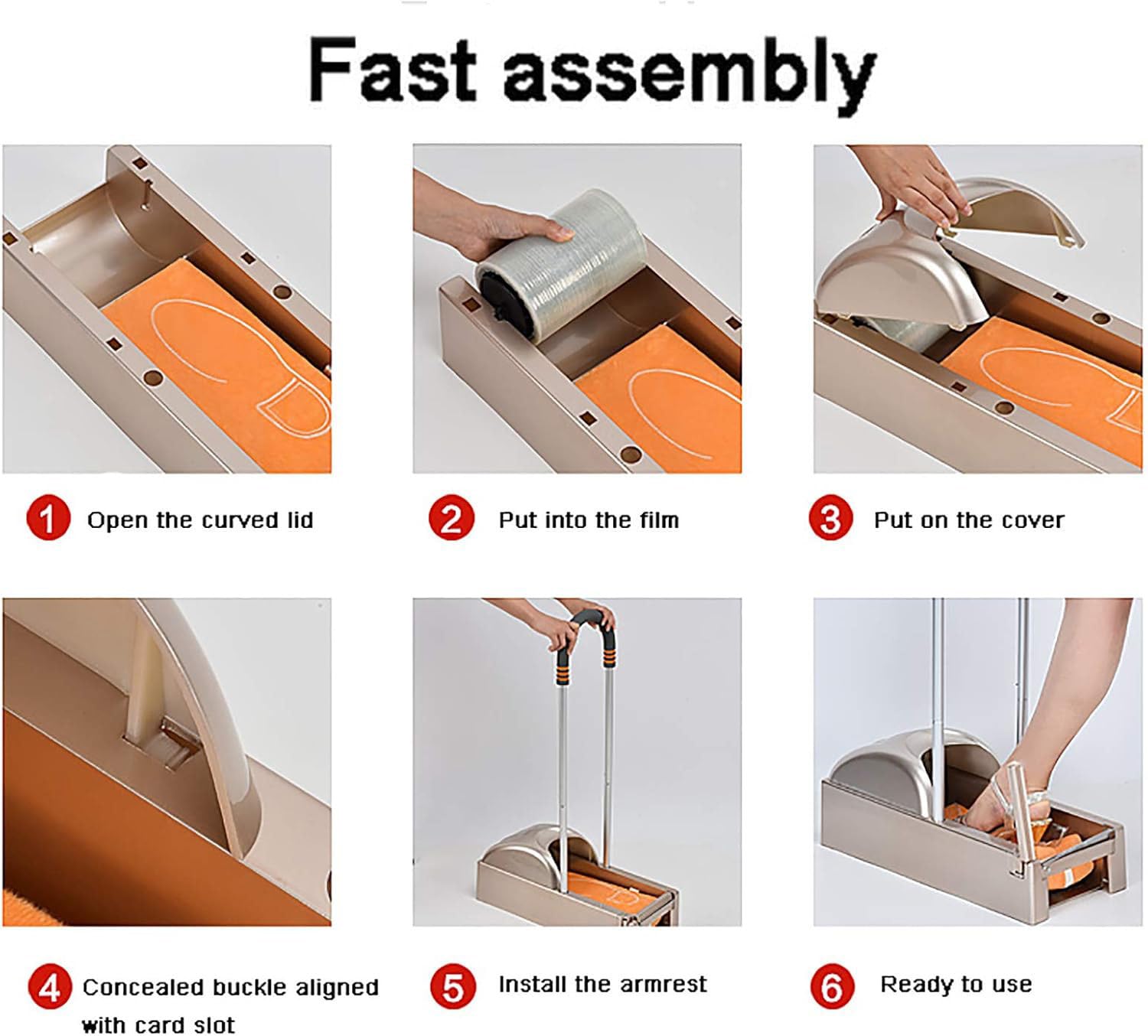 Fast assembly

1 Open the curved lid

2 Put into the film

3 Put on the cover

4 Concealed buckle aligned with card slot

5 Install the armrest

6 Ready to use