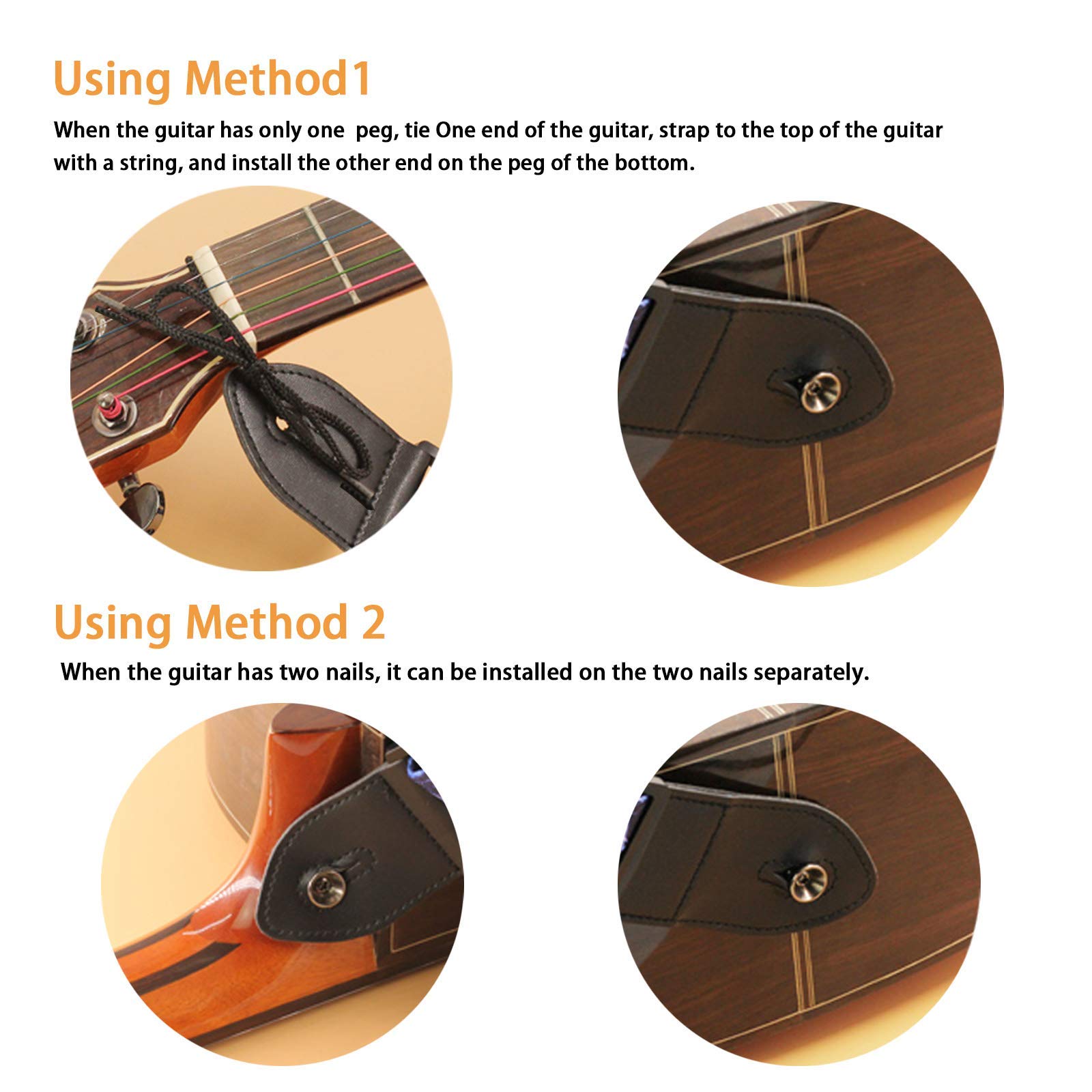 Using Method1

When the guitar has only one peg, tie One end of the guitar, strap to the top of the guitar with a string, and install the other end on the peg of the bottom.

Using Method 2

When the guitar has two nails, it can be installed on the two nails separately.