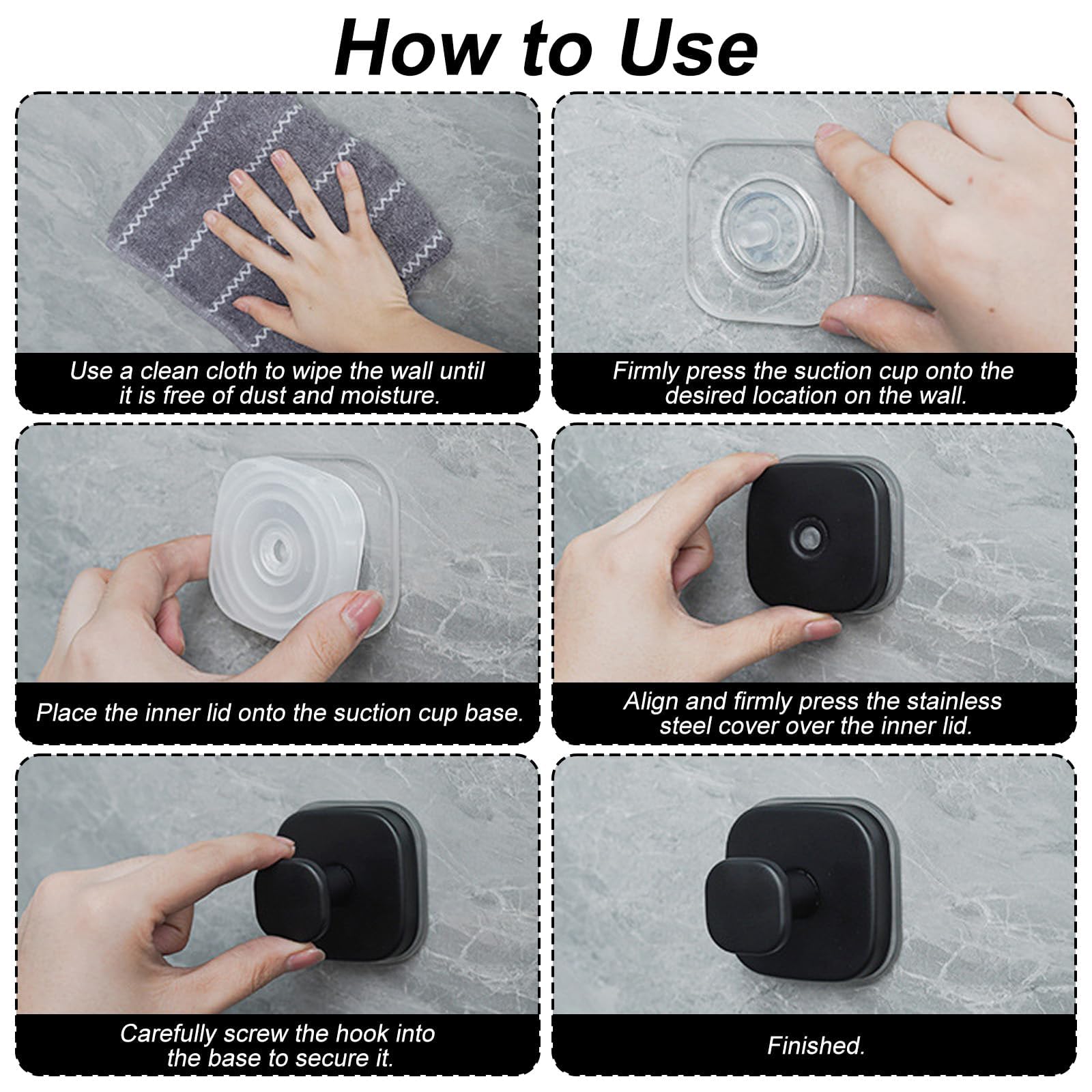 How to Use

Use a clean cloth to wipe the wall until it is free of dust and moisture.

Firmly press the suction cup onto the desired location on the wall.

Place the inner lid onto the suction cup base.

Align and firmly press the stainless steel cover over the inner lid.

Carefully screw the hook into the base to secure it.

Finished.