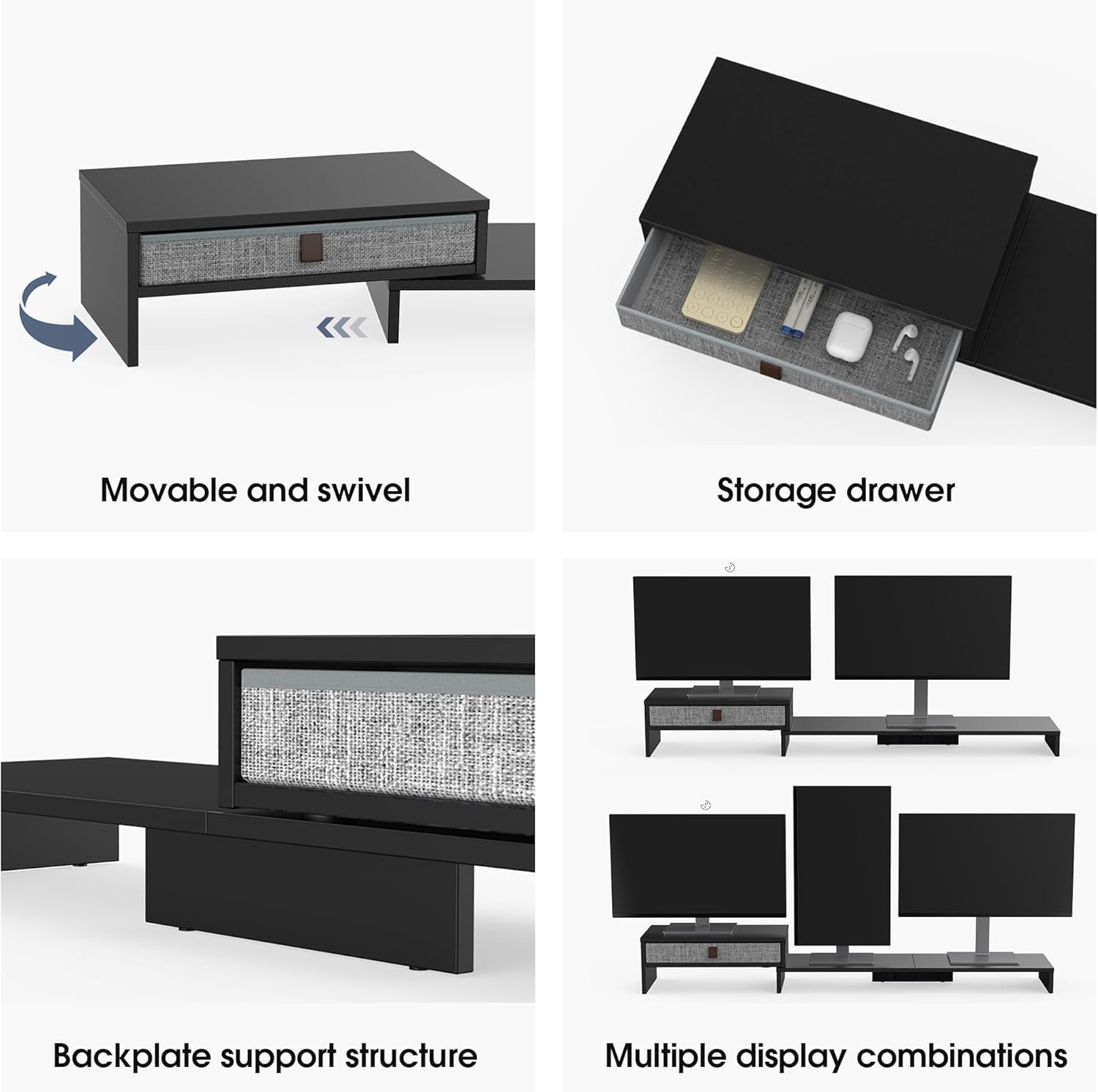 Movable and swivel

Storage drawer

Backplate support structure

Multiple display combinations