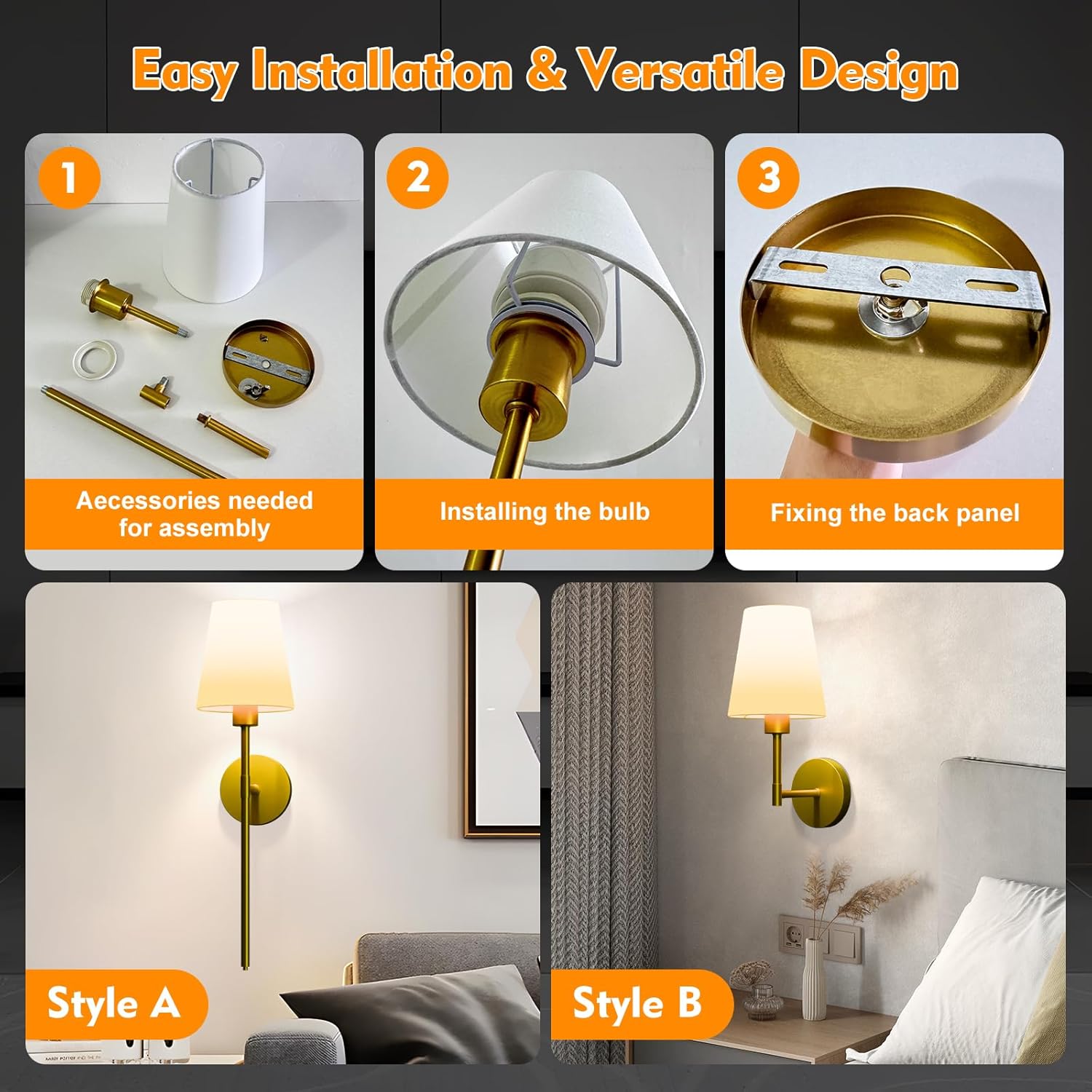 Easy Installation & Versatile Design

1

Aecessories needed for assembly

2

Installing the bulb

3

Fixing the back panel

Style A

Style B