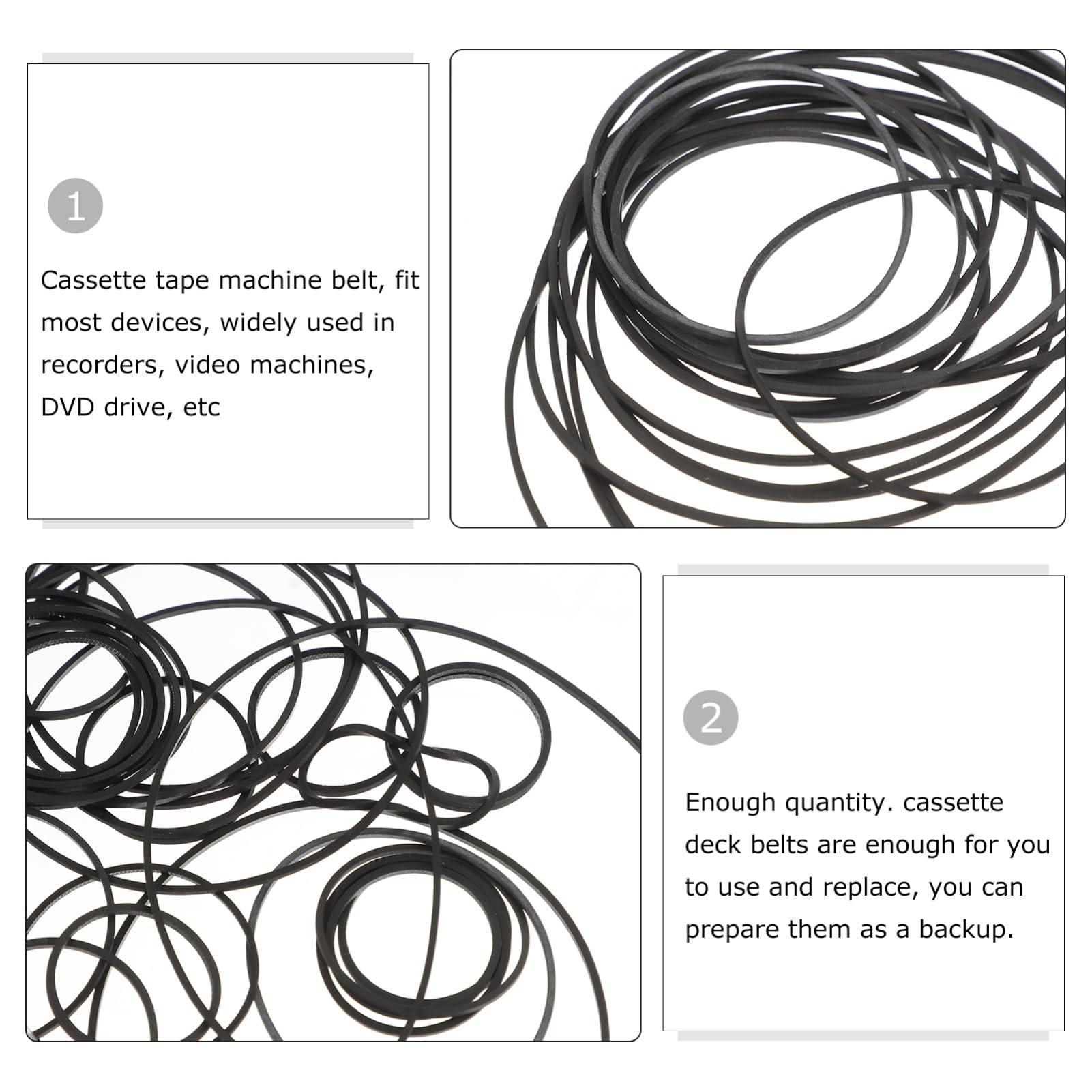 1

Cassette tape machine belt, fit most devices, widely used in recorders, video machines, DVD drive, etc

2

Enough quantity. cassette deck belts are enough for you to use and replace, you can prepare them as a backup.