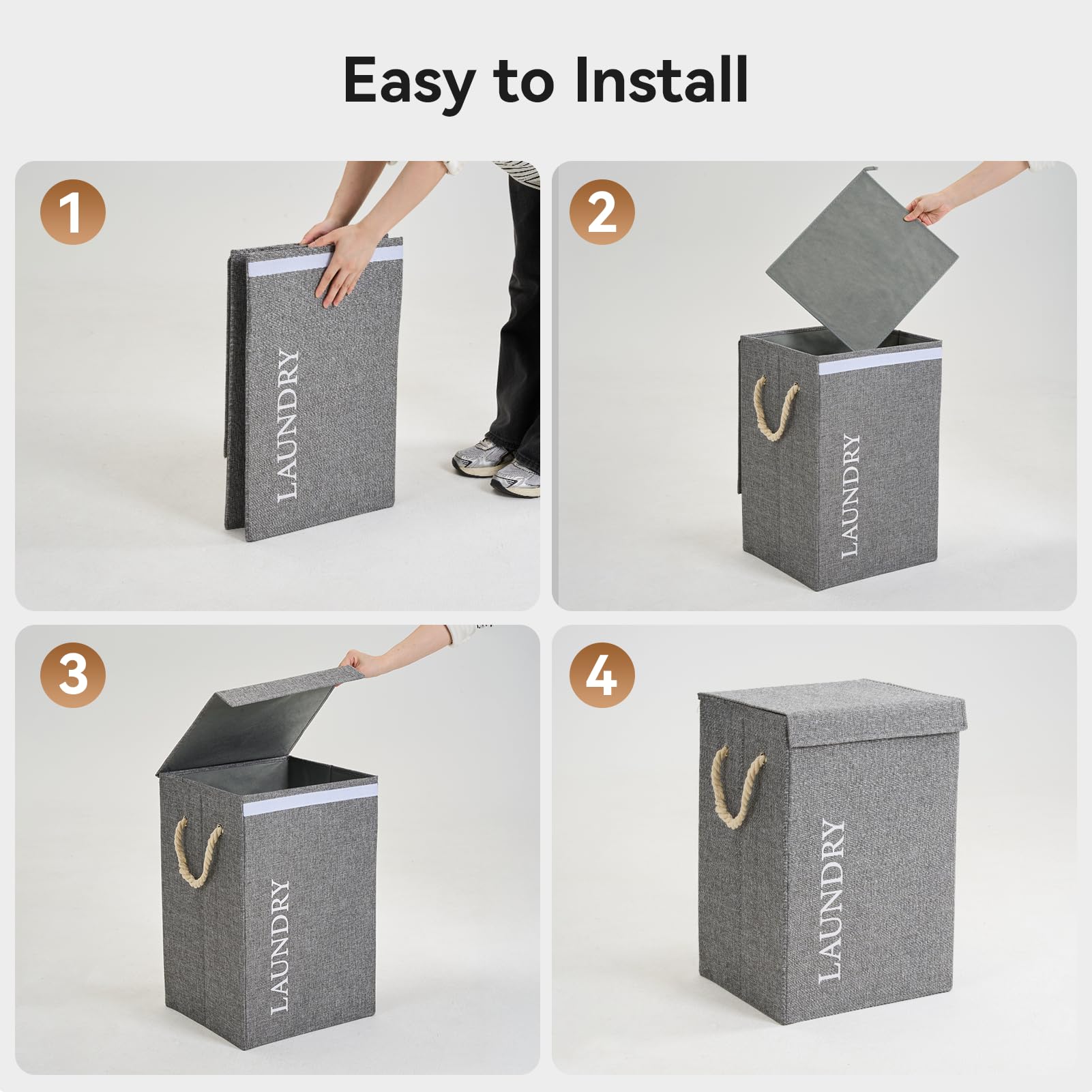 Easy to Install

1

LAUNDRY

2

LAUNDRY

3

LAUNDRY

4

LAUNDRY