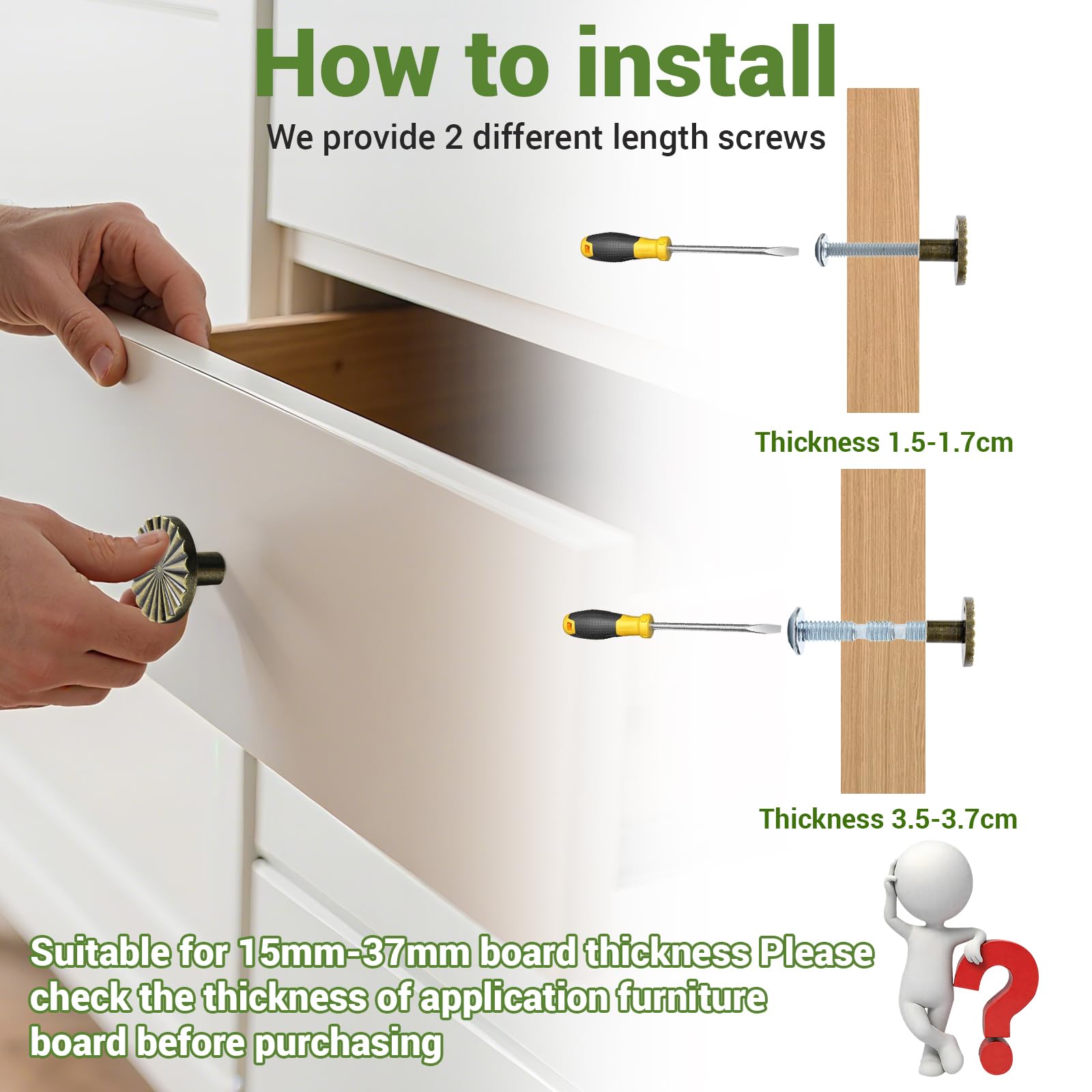 How to install

We provide 2 different length screws

Thickness 1.5-1.7cm

Thickness 3.5-3.7cm

Suitable for 15mm-37mm board thickness Please check the thickness of application furniture board before purchasing