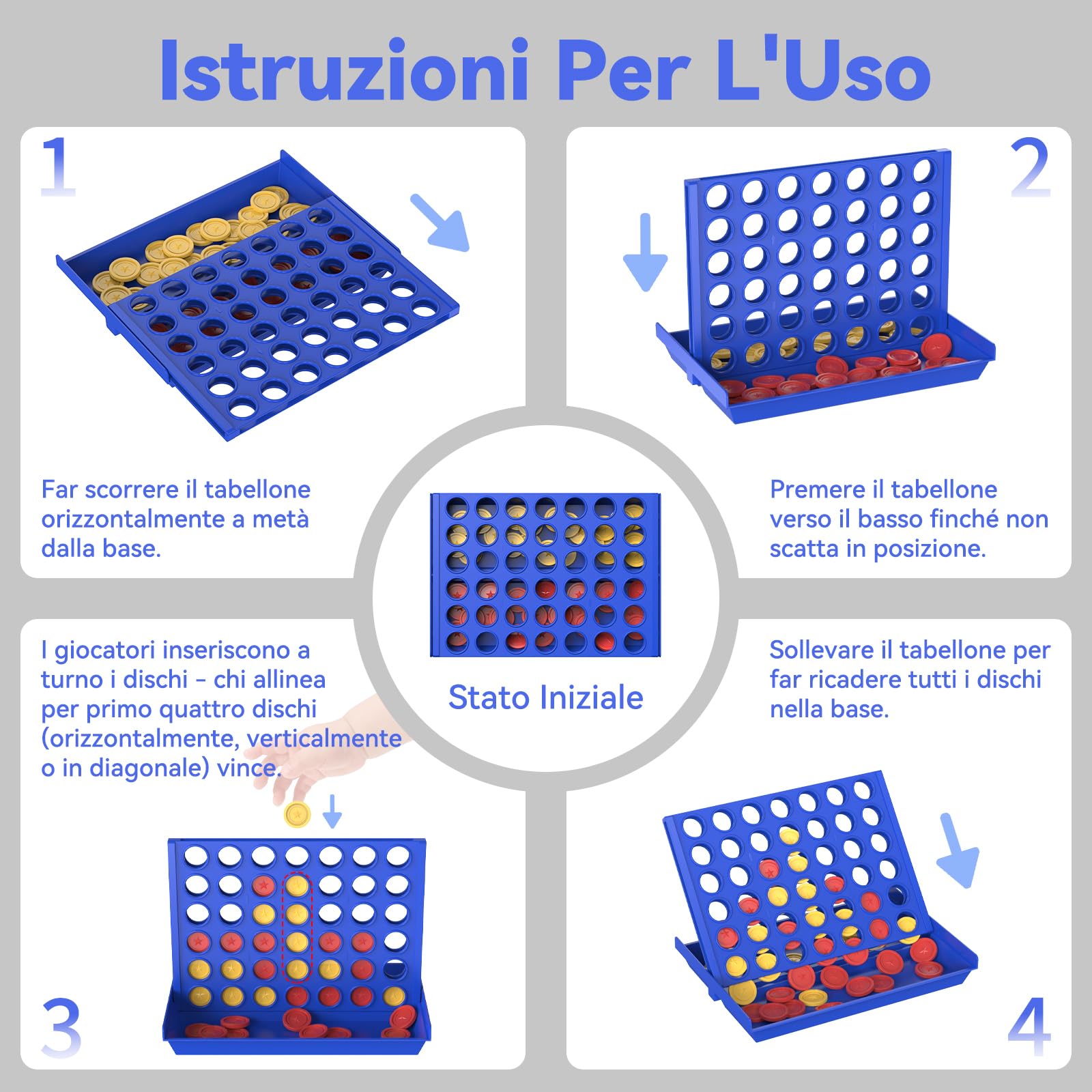 Istruzioni Per L'Uso

1

Far scorrere il tabellone orizzontalmente a metà dalla base.

2

Premere il tabellone verso il basso finché non scatta in posizione.

Stato Iniziale

I giocatori inseriscono a turno i dischi - chi allinea per primo quattro dischi (orizzontalmente, verticalmente o in diagonale) vince.

3

Sollevare il tabellone per far ricadere tutti i dischi nella base.

4