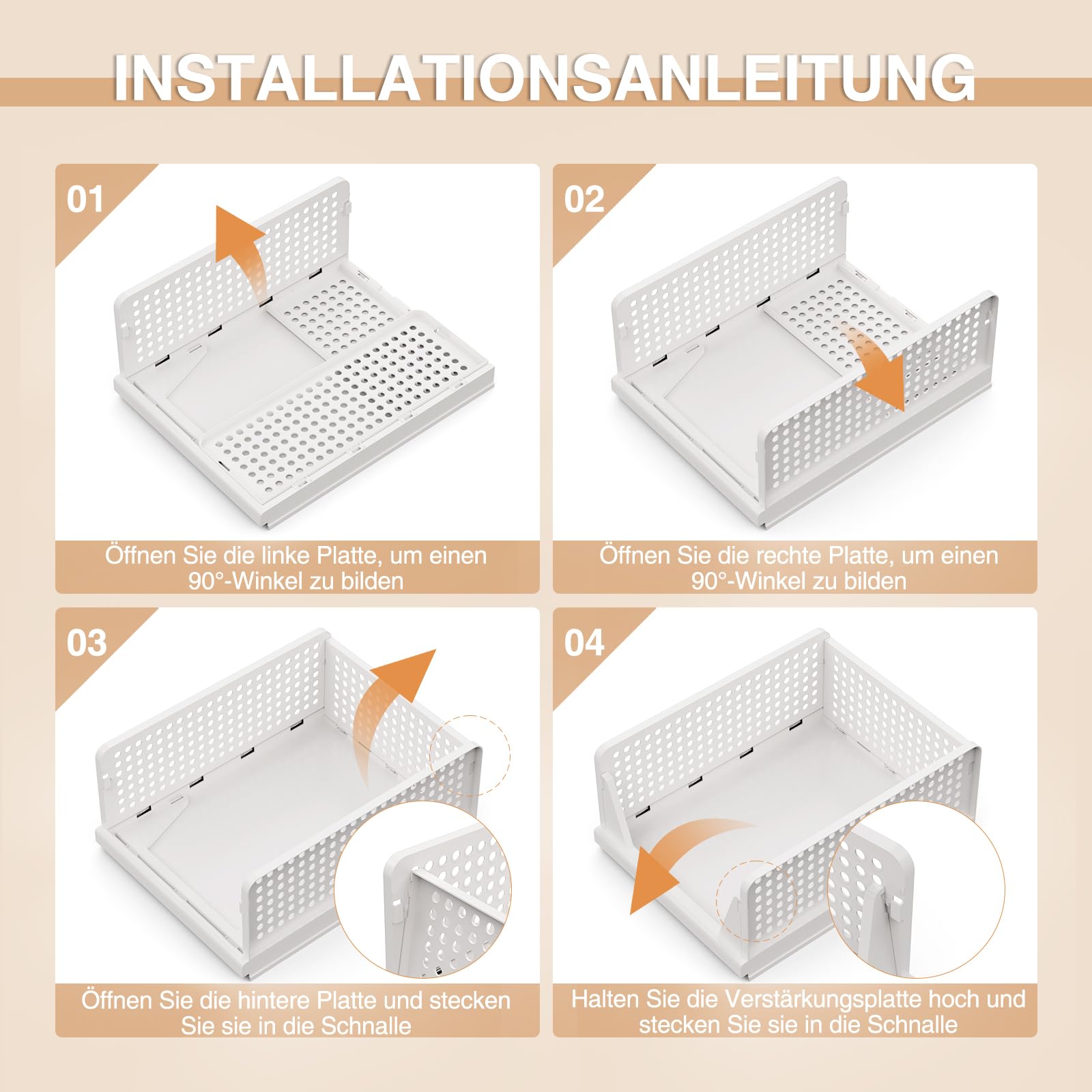 INSTALLATIONSANLEITUNG

01

Öffnen Sie die linke Platte, um einen 90°-Winkel zu bilden

02

Öffnen Sie die rechte Platte, um einen 90°-Winkel zu bilden

03

Öffnen Sie die hintere Platte und stecken Sie sie in die Schnalle

04

Halten Sie die Verstärkungsplatte hoch und stecken Sie sie in die Schnalle