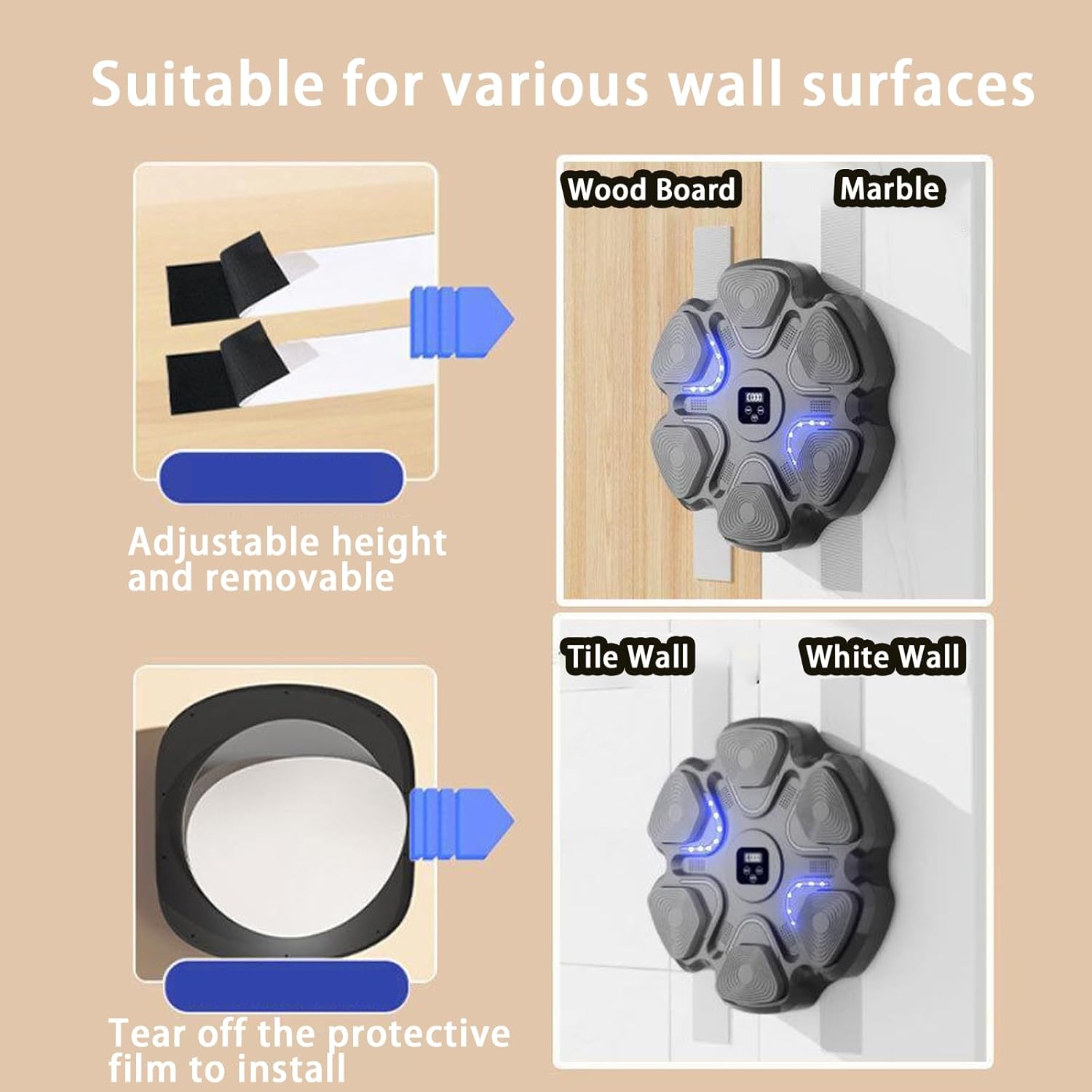 Suitable for various wall surfaces

Adjustable height and removable

Wood Board

Marble

Tear off the protective film to install

Tile Wall

White Wall