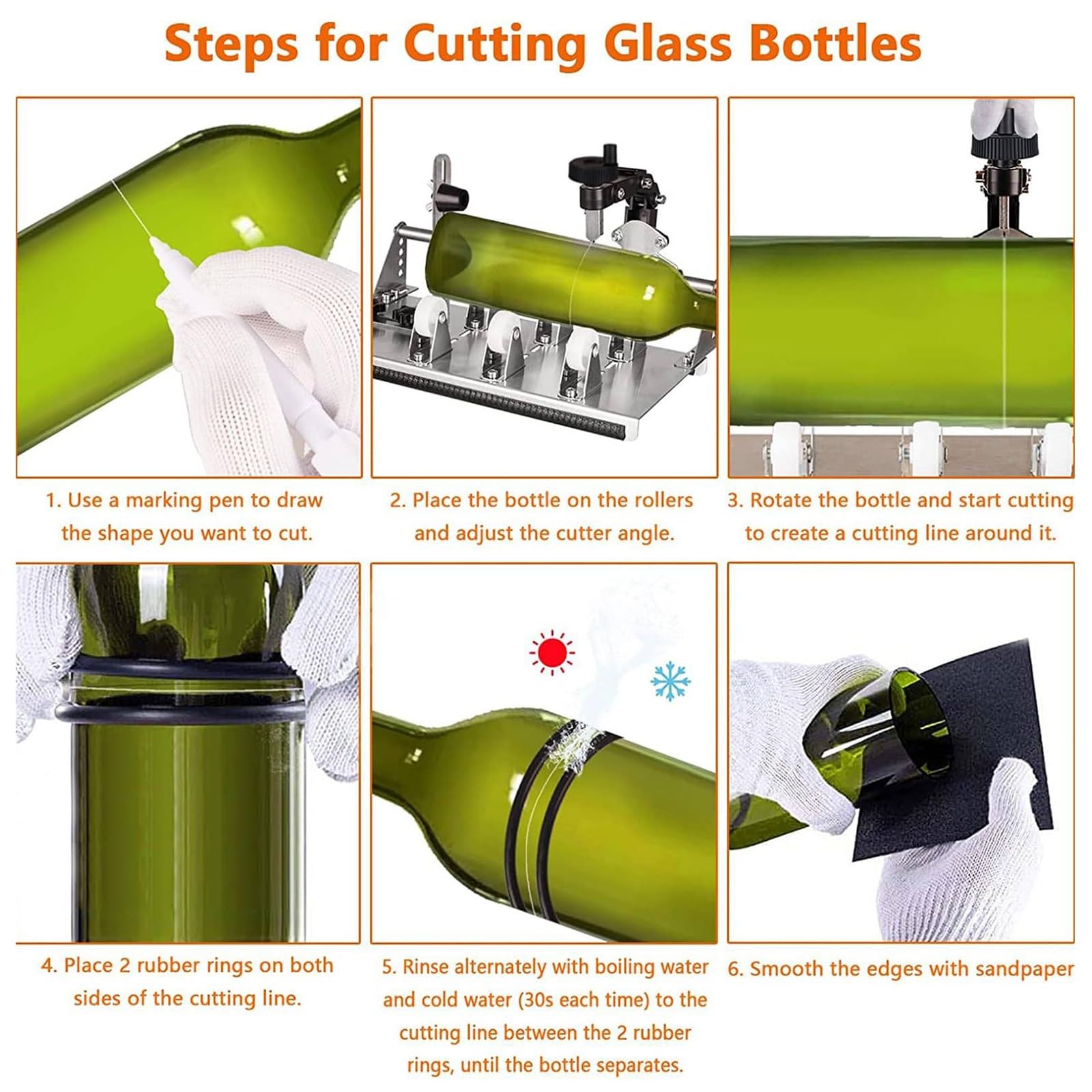 Steps for Cutting Glass Bottles

1. Use a marking pen to draw the shape you want to cut.

2. Place the bottle on the rollers and adjust the cutter angle.

3. Rotate the bottle and start cutting to create a cutting line around it.

4. Place 2 rubber rings on both sides of the cutting line.

5. Rinse alternately with boiling water and cold water (30s each time) to the cutting line between the 2 rubber rings, until the bottle separates.

6. Smooth the edges with sandpaper