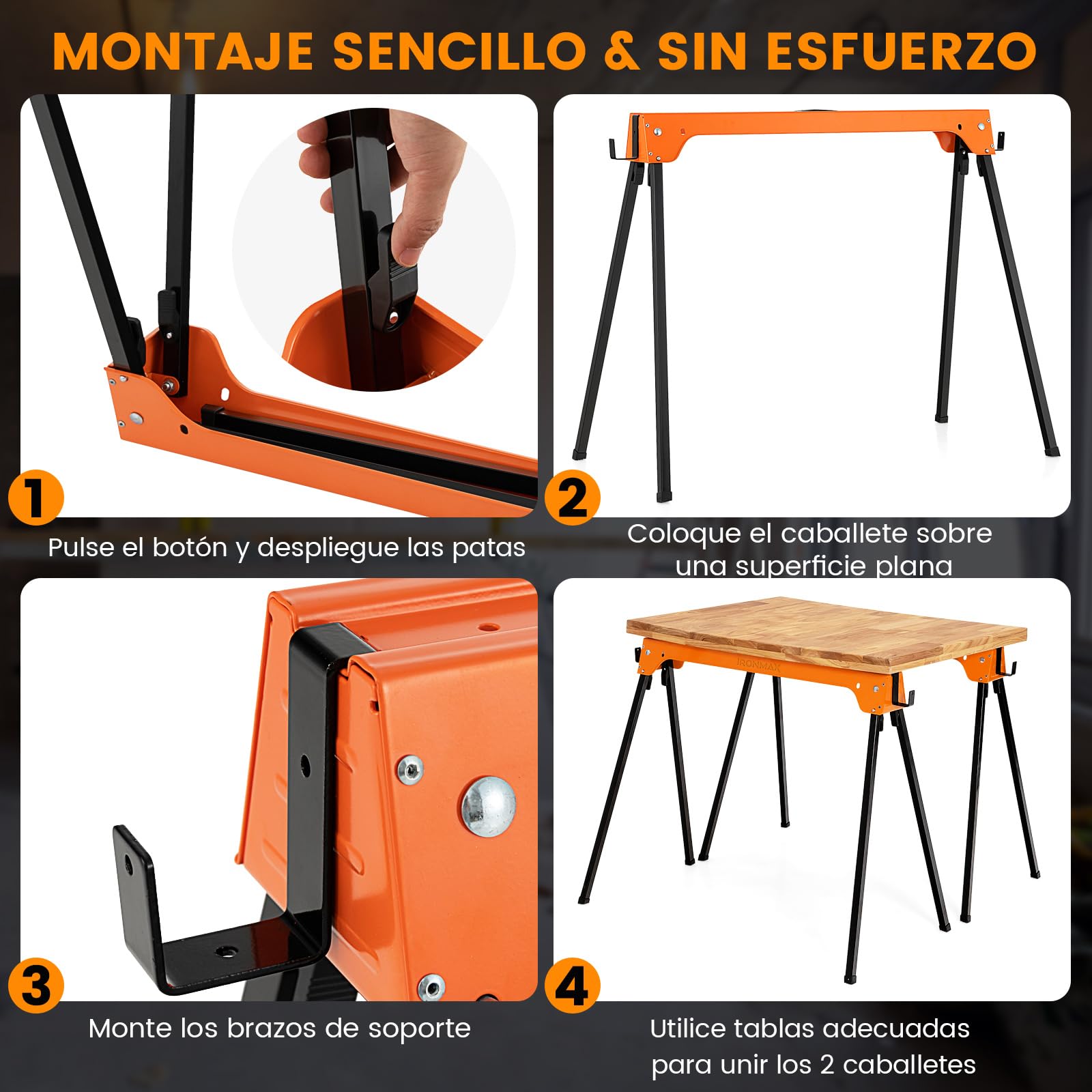 MONTAJE SENCILLO & SIN ESFUERZO

1

Pulse el botón y despliegue las patas

2

Coloque el caballete sobre una superficie plana

3

Monte los brazos de soporte

IRONMAX

4

Utilice tablas adecuadas para unir los 2 caballetes