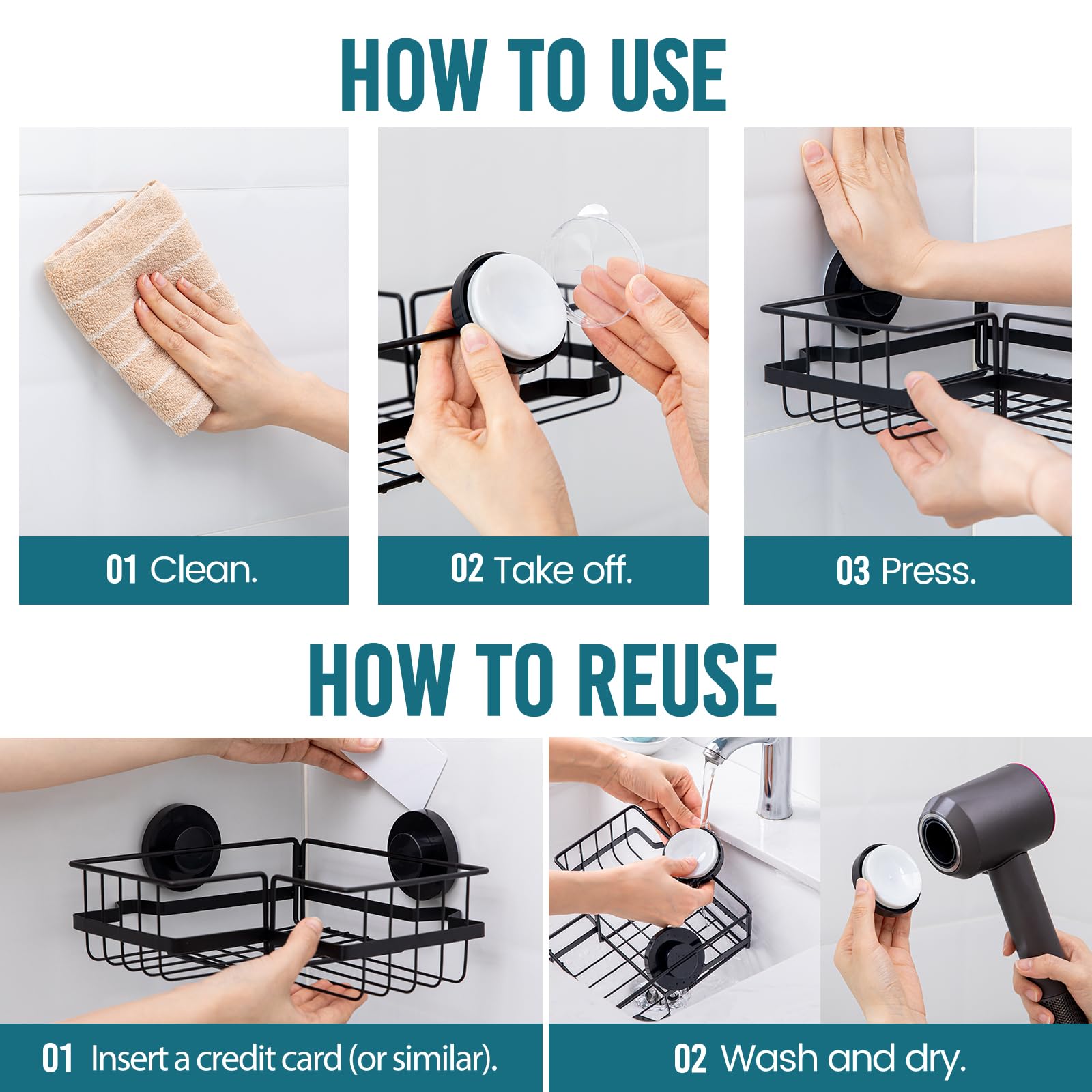 HOW TO USE

01 Clean.

02 Take off.

03 Press.

HOW TO REUSE

01 Insert a credit card (or similar).

02 Wash and dry.