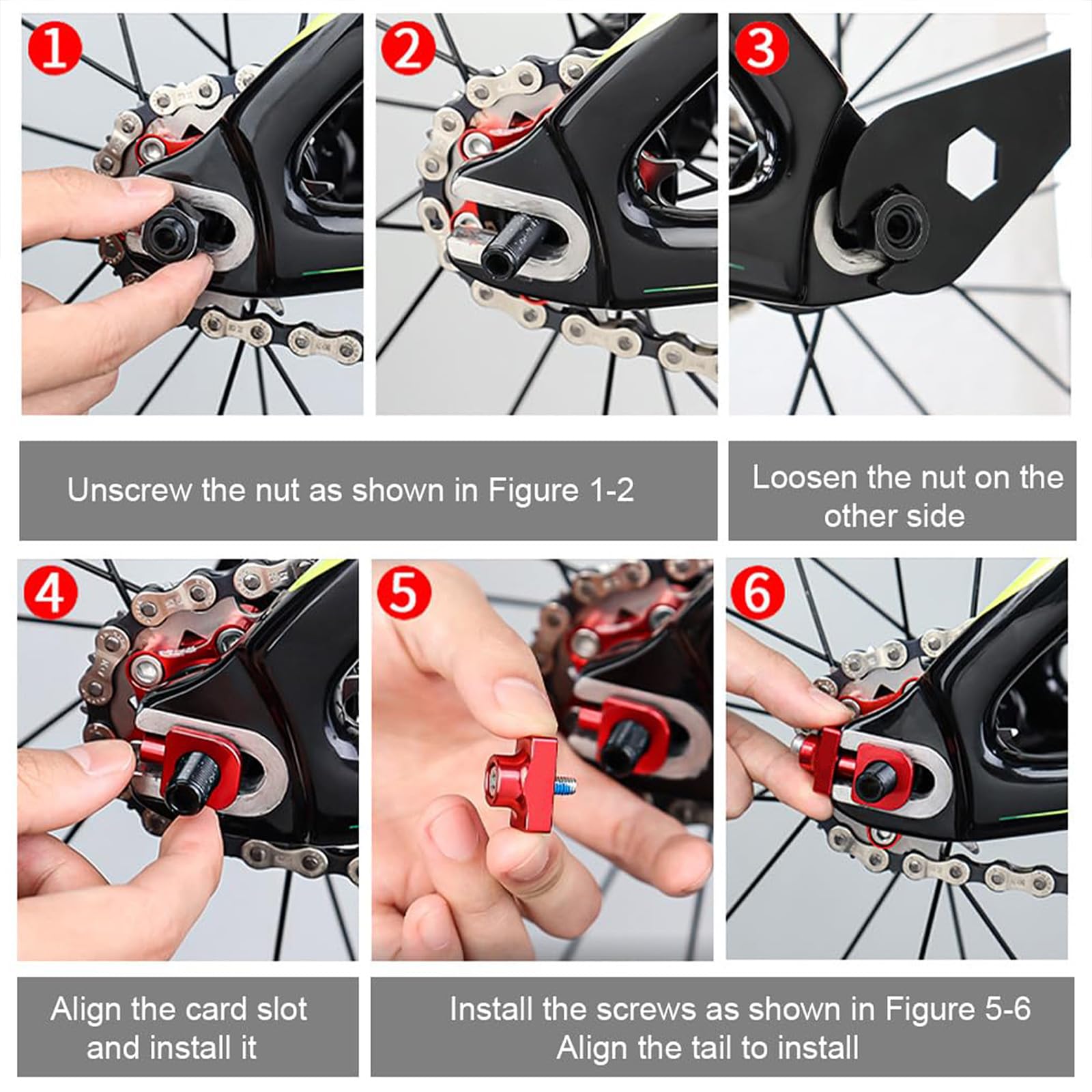 1

2

3

Unscrew the nut as shown in Figure 1-2

Loosen the nut on the other side

4

5

6

Align the card slot and install it

Install the screws as shown in Figure 5-6
Align the tail to install