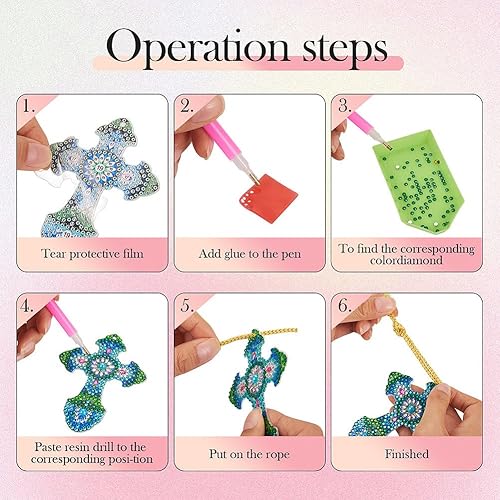 Operation steps

1.

Tear protective film

2.

Add glue to the pen

3.

To find the corresponding colordiamond

4.

Paste resin drill to the corresponding posi-tion

5.

Put on the rope

6.

Finished