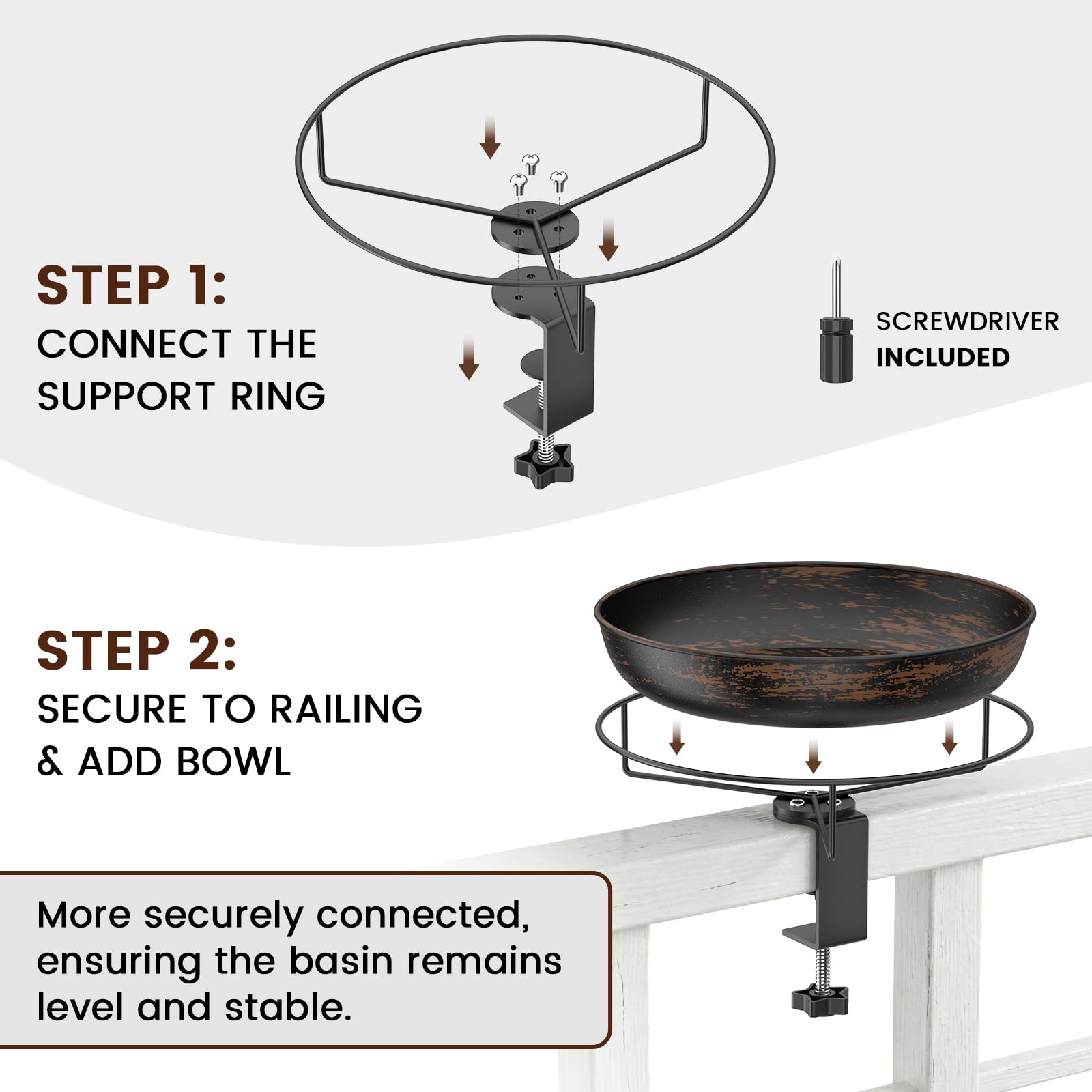 STEP 1:
CONNECT THE
SUPPORT RING

SCREWDRIVER
INCLUDED

STEP 2:
SECURE TO RAILING
& ADD BOWL

More securely connected, ensuring the basin remains level and stable.