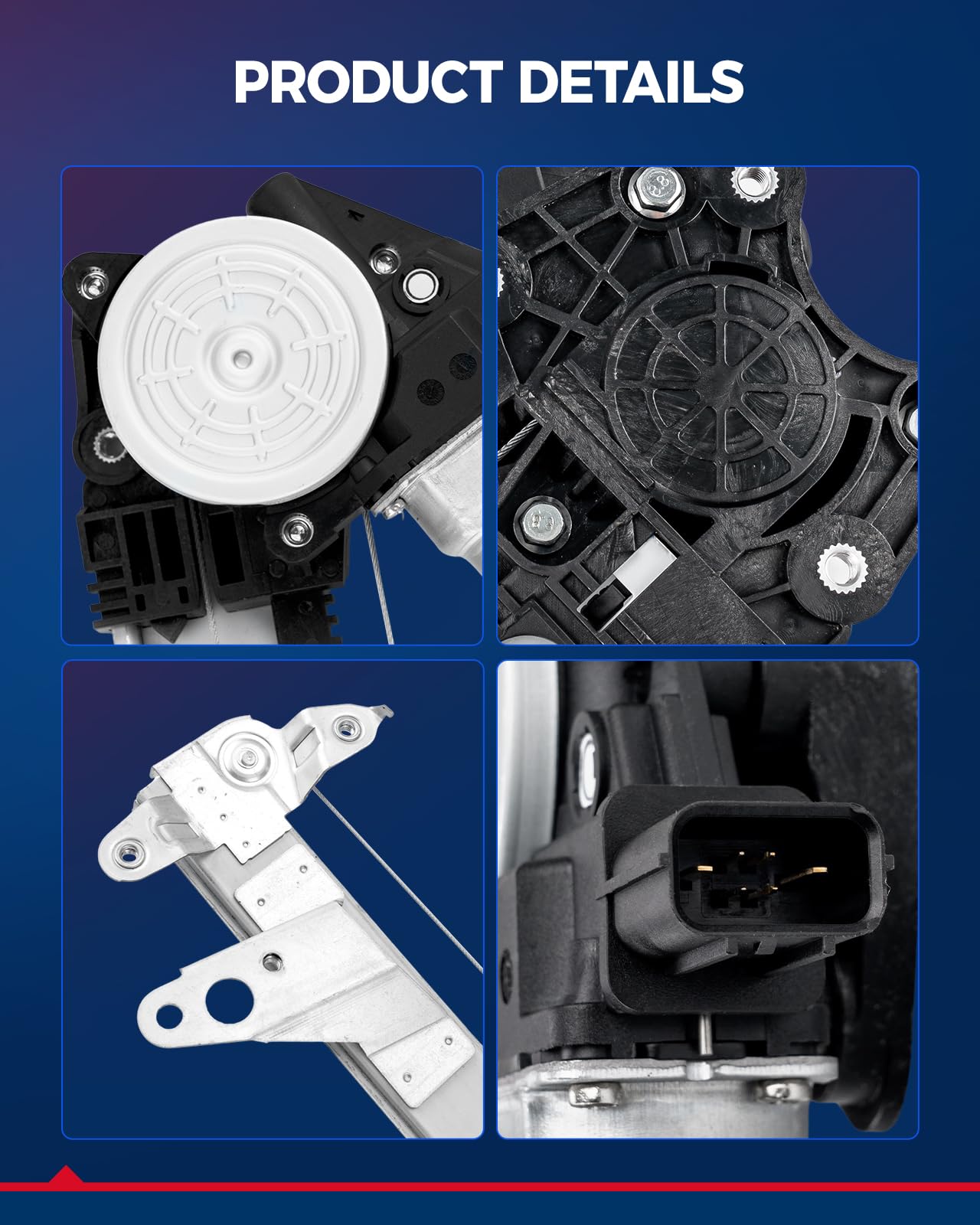 PRODUCT DETAILS