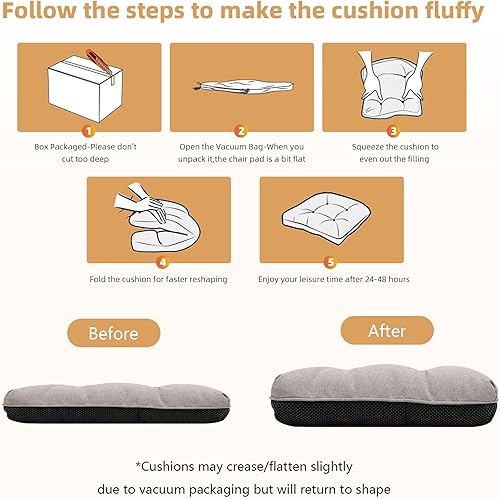 Follow the steps to make the cushion fluffy

1
Box Packaged-Please don't cut too deep

2
Open the Vacuum Bag-When you unpack it,the chair pad is a bit flat

3
Squeeze the cushion to even out the filling

4
Fold the cushion for faster reshaping

5
Enjoy your leisure time after 24-48 hours

Before

After

*Cushions may crease/flatten slightly due to vacuum packaging but will return to shape