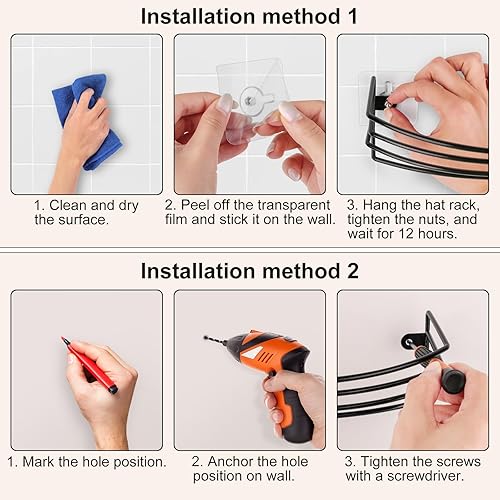 Installation method 1

1. Clean and dry the surface.

2. Peel off the transparent film and stick it on the wall.

3. Hang the hat rack, tighten the nuts, and wait for 12 hours.

Installation method 2

1. Mark the hole position.

2. Anchor the hole position on wall.

3. Tighten the screws with a screwdriver.