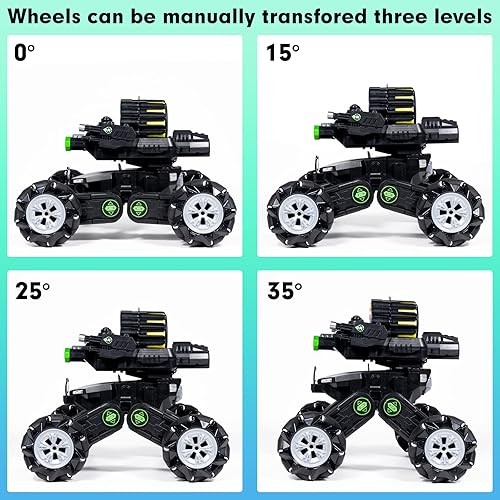 Wheels can be manually transfored three levels

0°

15°

25°

35°