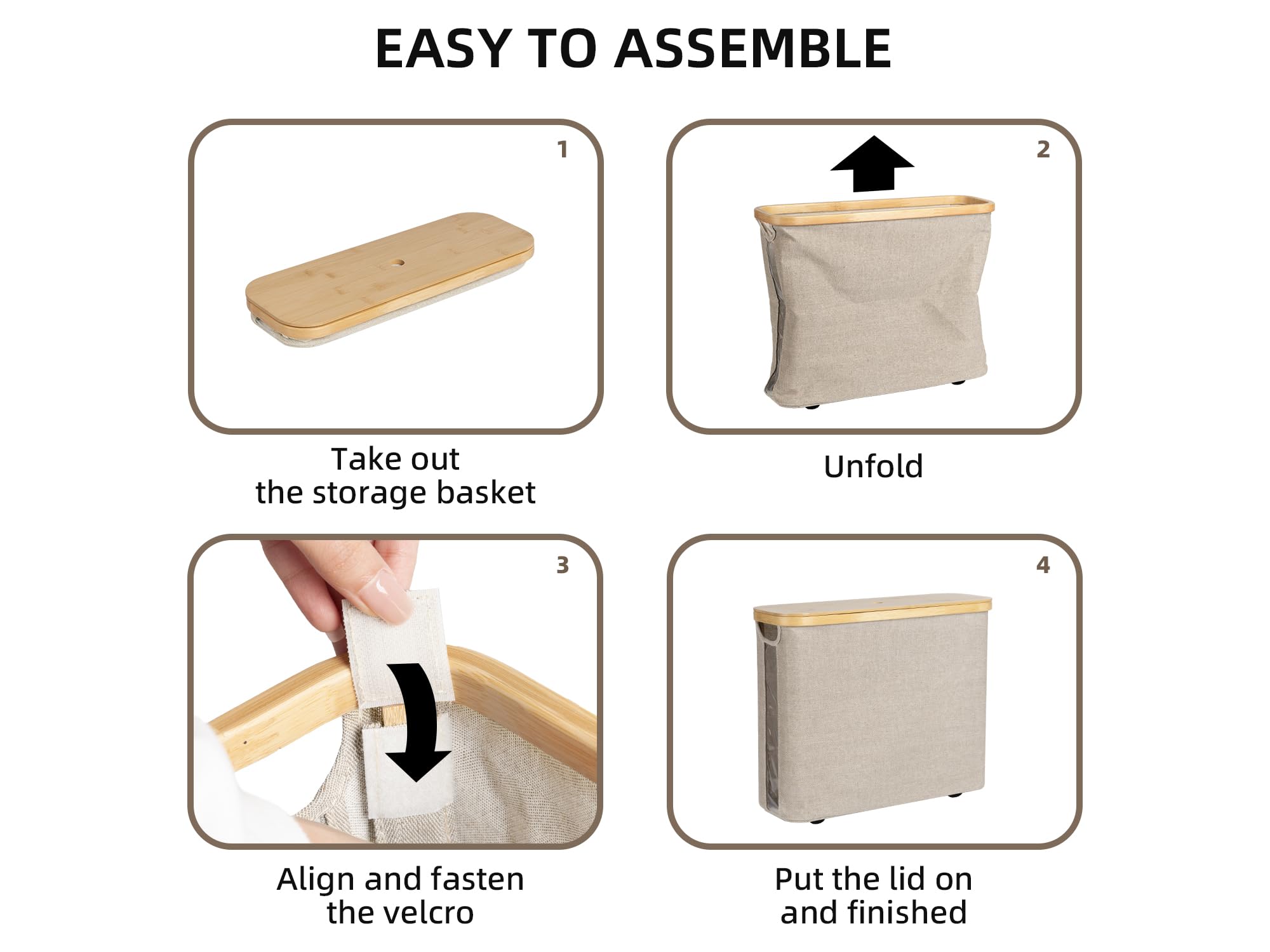 EASY TO ASSEMBLE

1

Take out
the storage basket

2

Unfold

3

Align and fasten
the velcro

4

Put the lid on
and finished