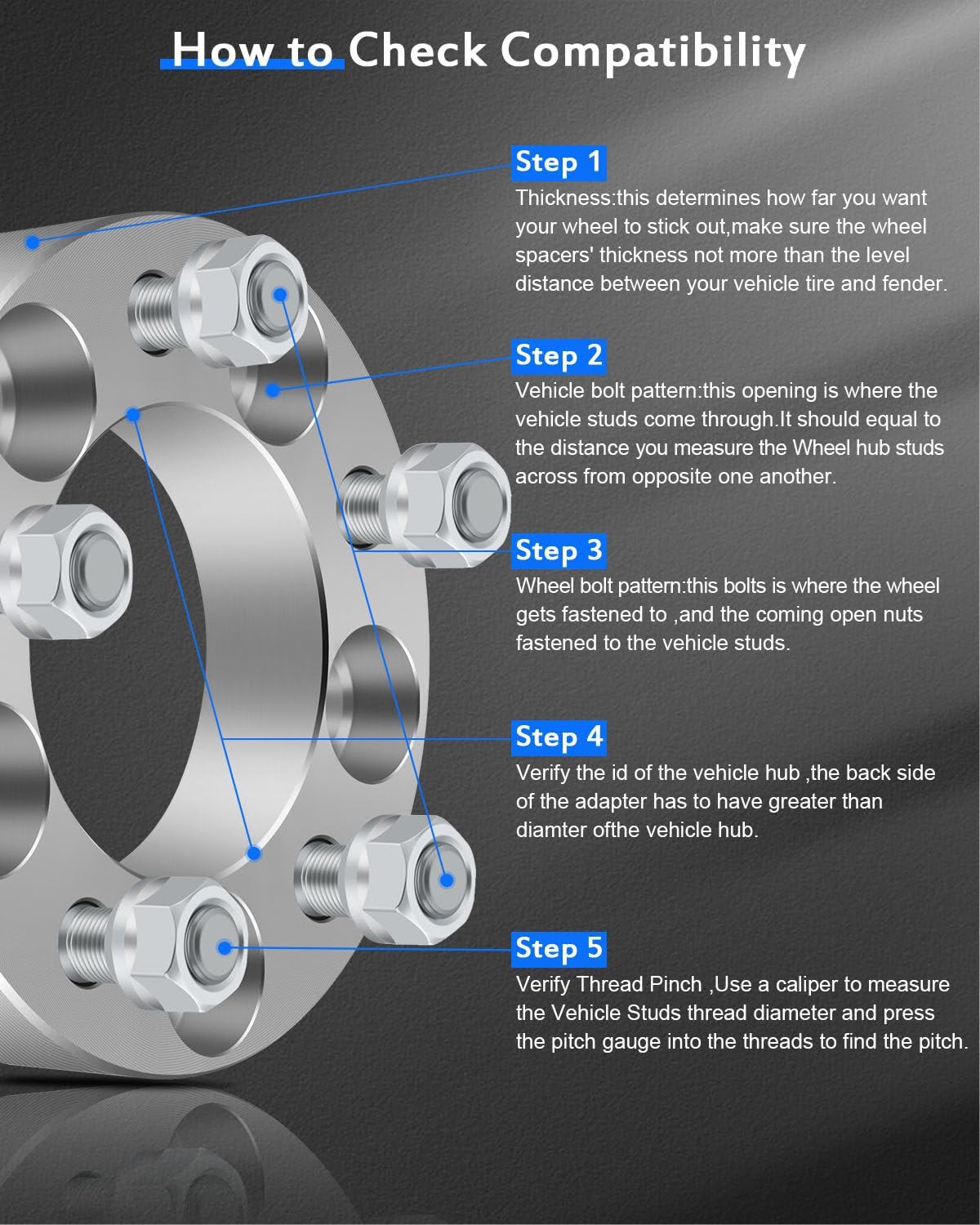 How to Check Compatibility

Step 1

Thickness:this determines how far you want your wheel to stick out,make sure the wheel spacers' thickness not more than the level distance between your vehicle tire and fender.

Step 2

Vehicle bolt pattern:this opening is where the vehicle studs come through.It should equal to the distance you measure the Wheel hub studs across from opposite one another.

Step 3

Wheel bolt pattern:this bolts is where the wheel gets fastened to ,and the coming open nuts fastened to the vehicle studs.

Step 4

Verify the id of the vehicle hub ,the back side of the adapter has to have greater than diamter ofthe vehicle hub.

Step 5

Verify Thread Pinch ,Use a caliper to measure the Vehicle Studs thread diameter and press the pitch gauge into the threads to find the pitch.