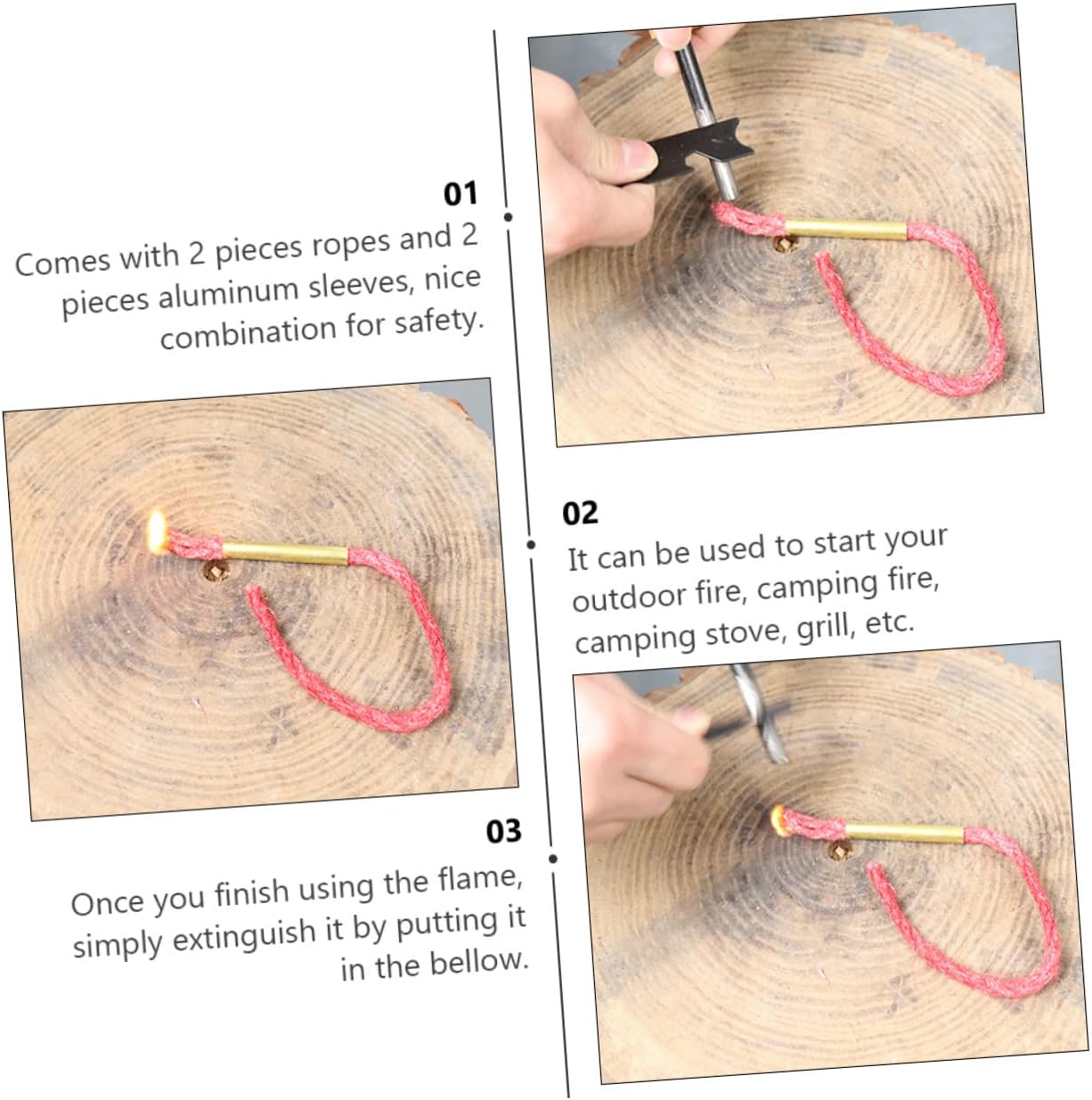 01

Comes with 2 pieces ropes and 2 pieces aluminum sleeves, nice combination for safety.

02

It can be used to start your outdoor fire, camping fire, camping stove, grill, etc.

03

Once you finish using the flame, simply extinguish it by putting it in the bellow.