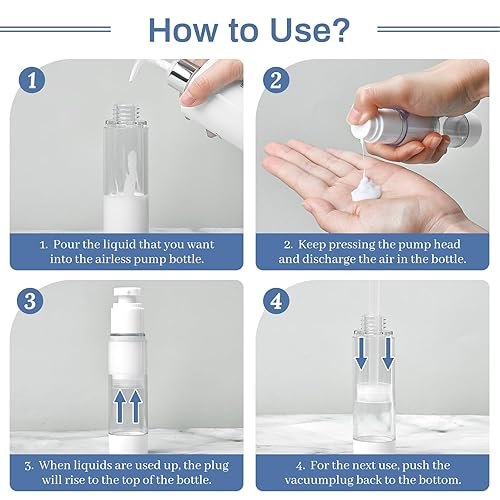 How to Use?

1

1. Pour the liquid that you want into the airless pump bottle.

2

2. Keep pressing the pump head and discharge the air in the bottle.

3

3. When liquids are used up, the plug will rise to the top of the bottle.

4

4. For the next use, push the vacuumplug back to the bottom.