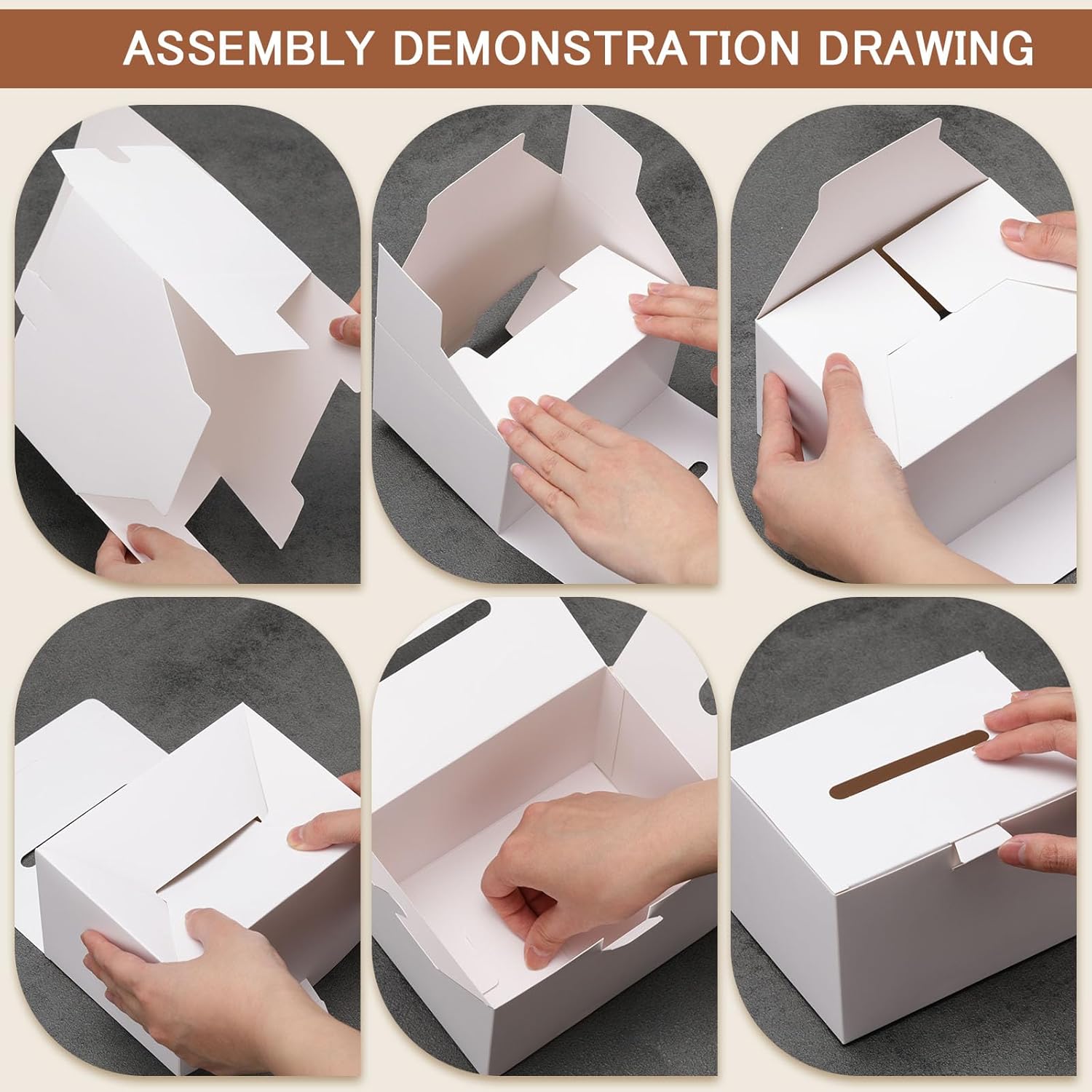 ASSEMBLY DEMONSTRATION DRAWING