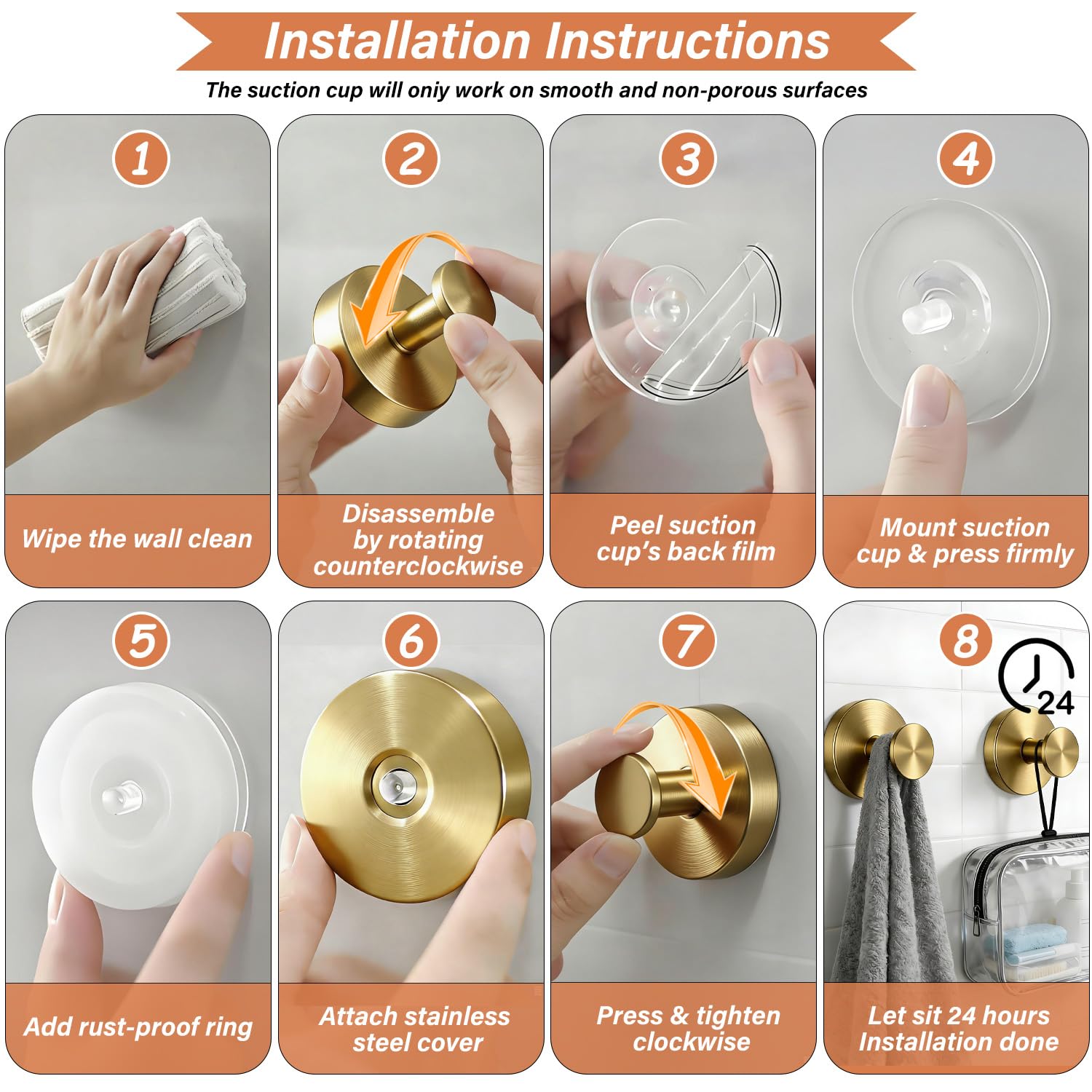 Installation Instructions

The suction cup will oniy work on smooth and non-porous surfaces

1

Wipe the wall clean

2

Disassemble by rotating counterclockwise

3

Peel suction cup's back film

4

Mount suction cup & press firmly

5

Add rust-proof ring

6

Attach stainless steel cover

7

Press & tighten clockwise

8

24

Let sit 24 hours Installation done