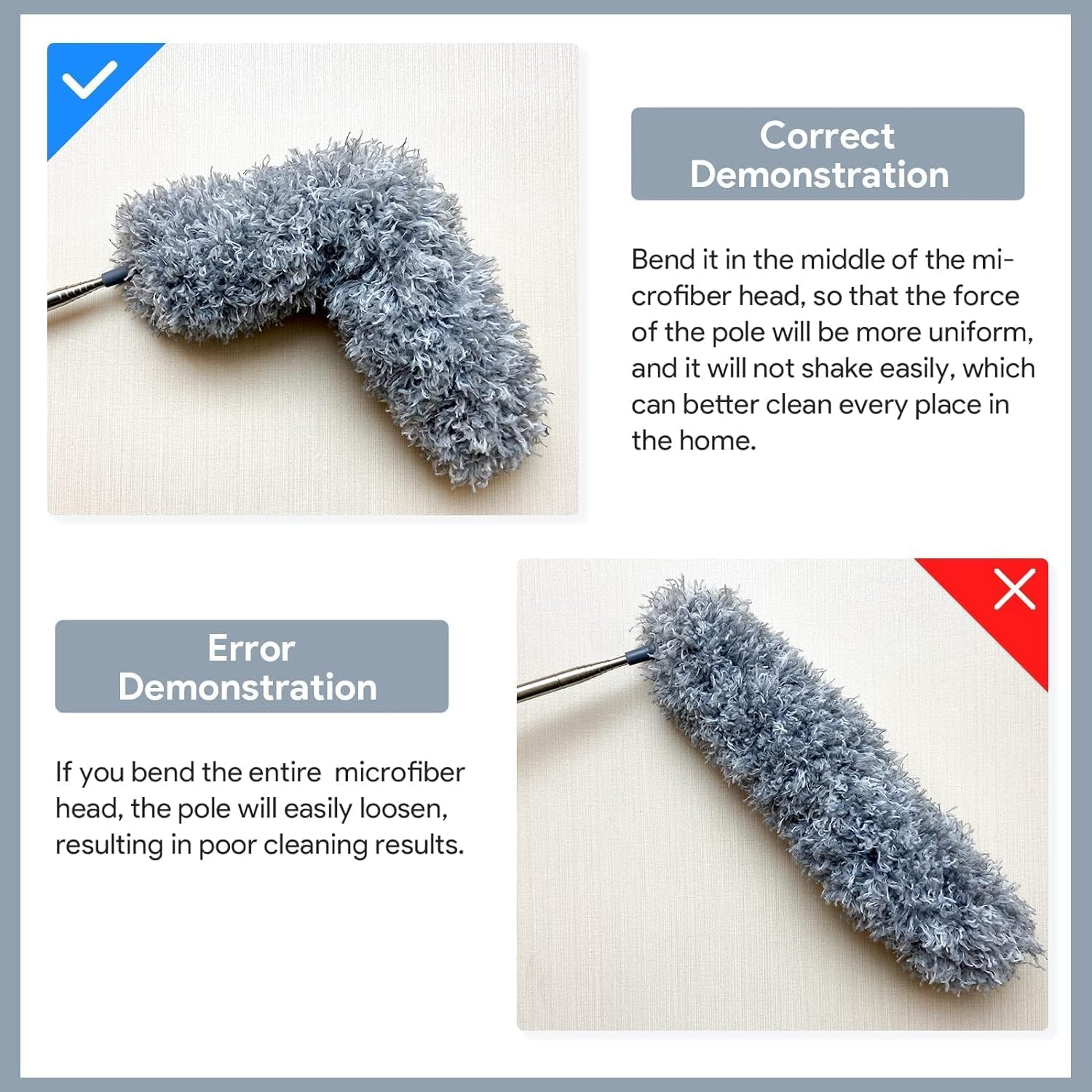 Correct Demonstration

Bend it in the middle of the microfiber head, so that the force of the pole will be more uniform, and it will not shake easily, which can better clean every place in the home.

Error Demonstration

If you bend the entire microfiber head, the pole will easily loosen, resulting in poor cleaning results.