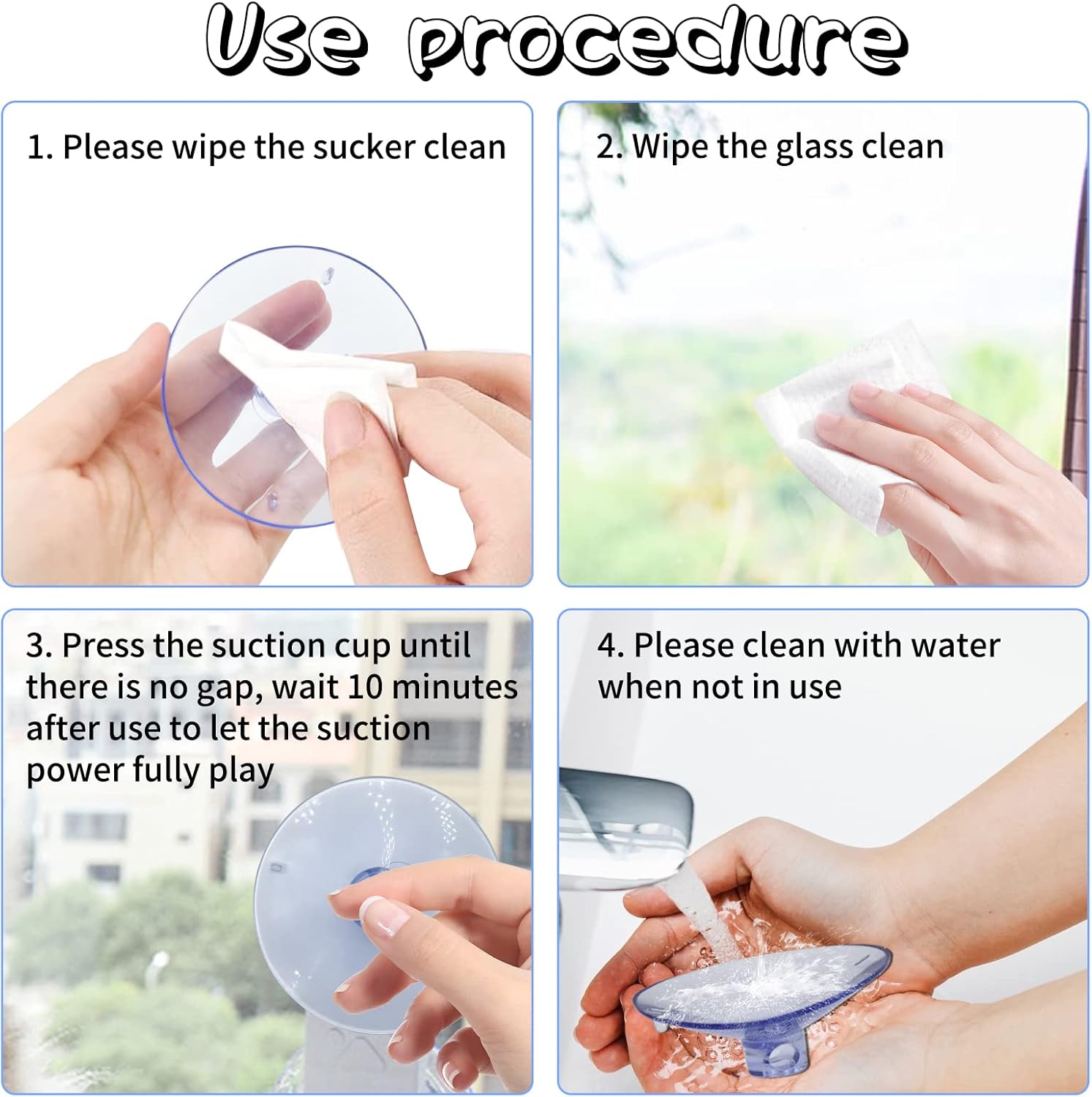 Use procedure

1. Please wipe the sucker clean

2. Wipe the glass clean

3. Press the suction cup until there is no gap, wait 10 minutes after use to let the suction power fully play

4. Please clean with water when not in use