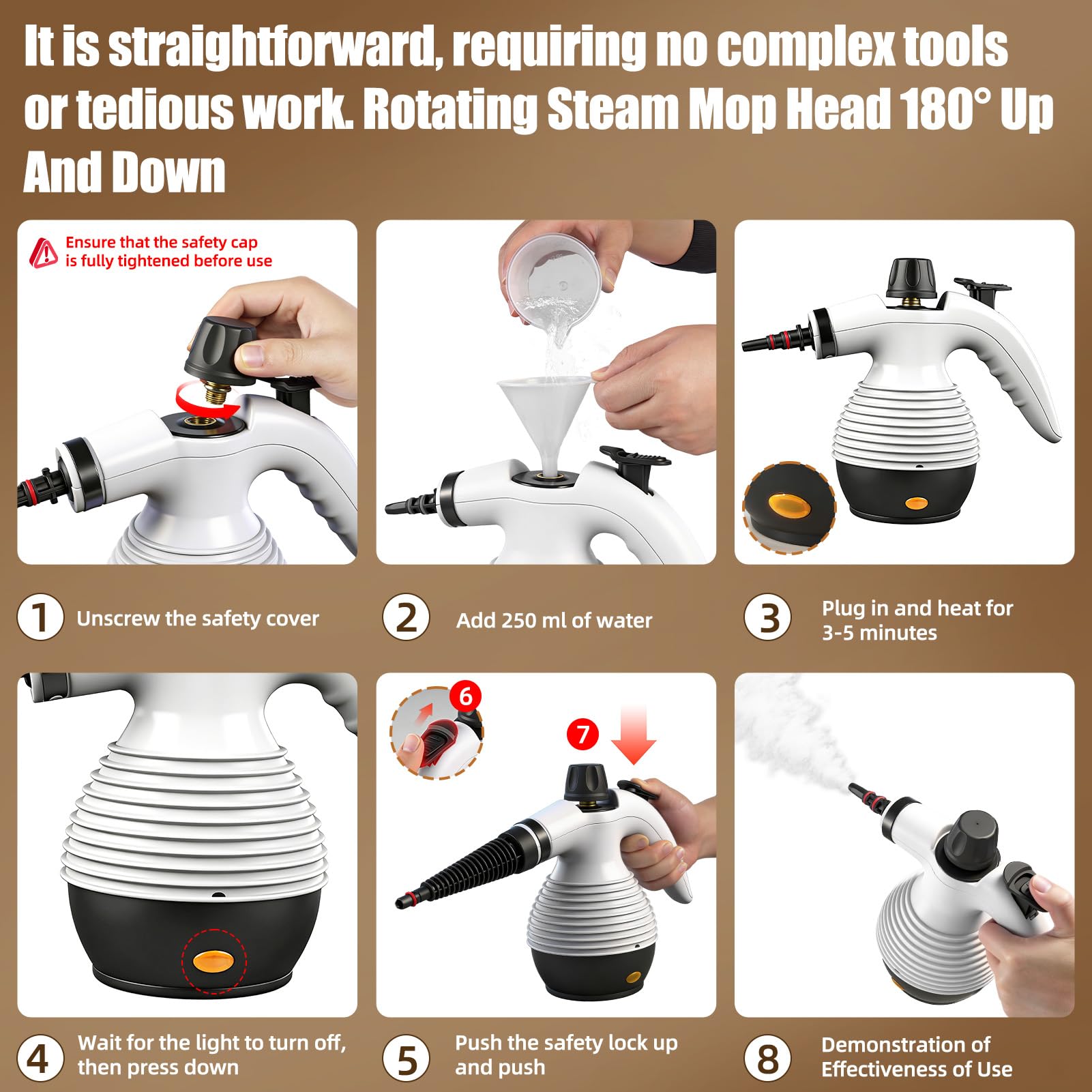 It is straightforward, requiring no complex tools or tedious work. Rotating Steam Mop Head 180° Up And Down

Ensure that the safety cap is fully tightened before use

1 Unscrew the safety cover

2 Add 250 ml of water

3 Plug in and heat for 3-5 minutes

6

7

4 Wait for the light to turn off, then press down

5 Push the safety lock up and push

8 Demonstration of Effectiveness of Use