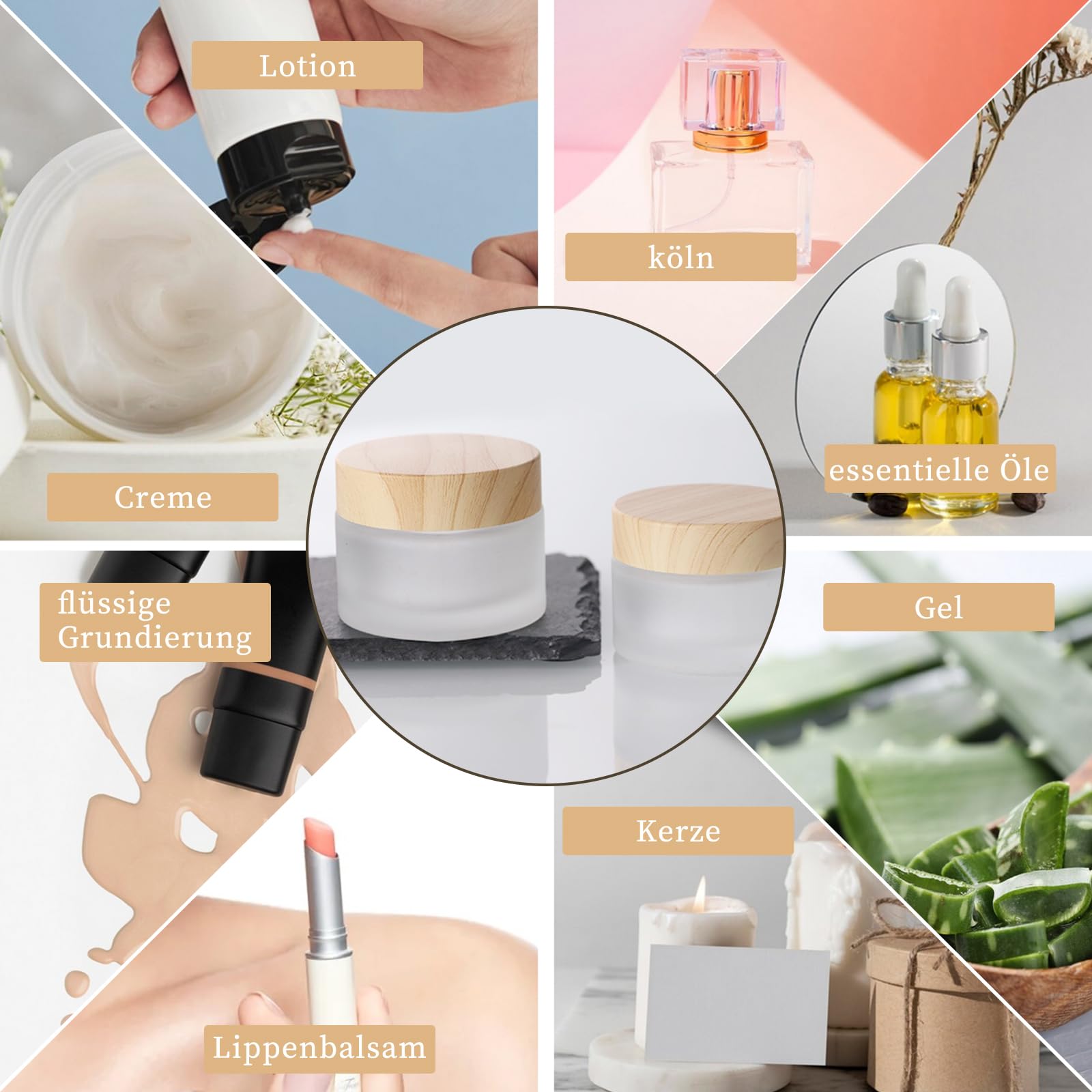 Lotion

köln

Creme

essentielle Öle

flüssige Grundierung

Gel

Kerze

Lippenbalsam