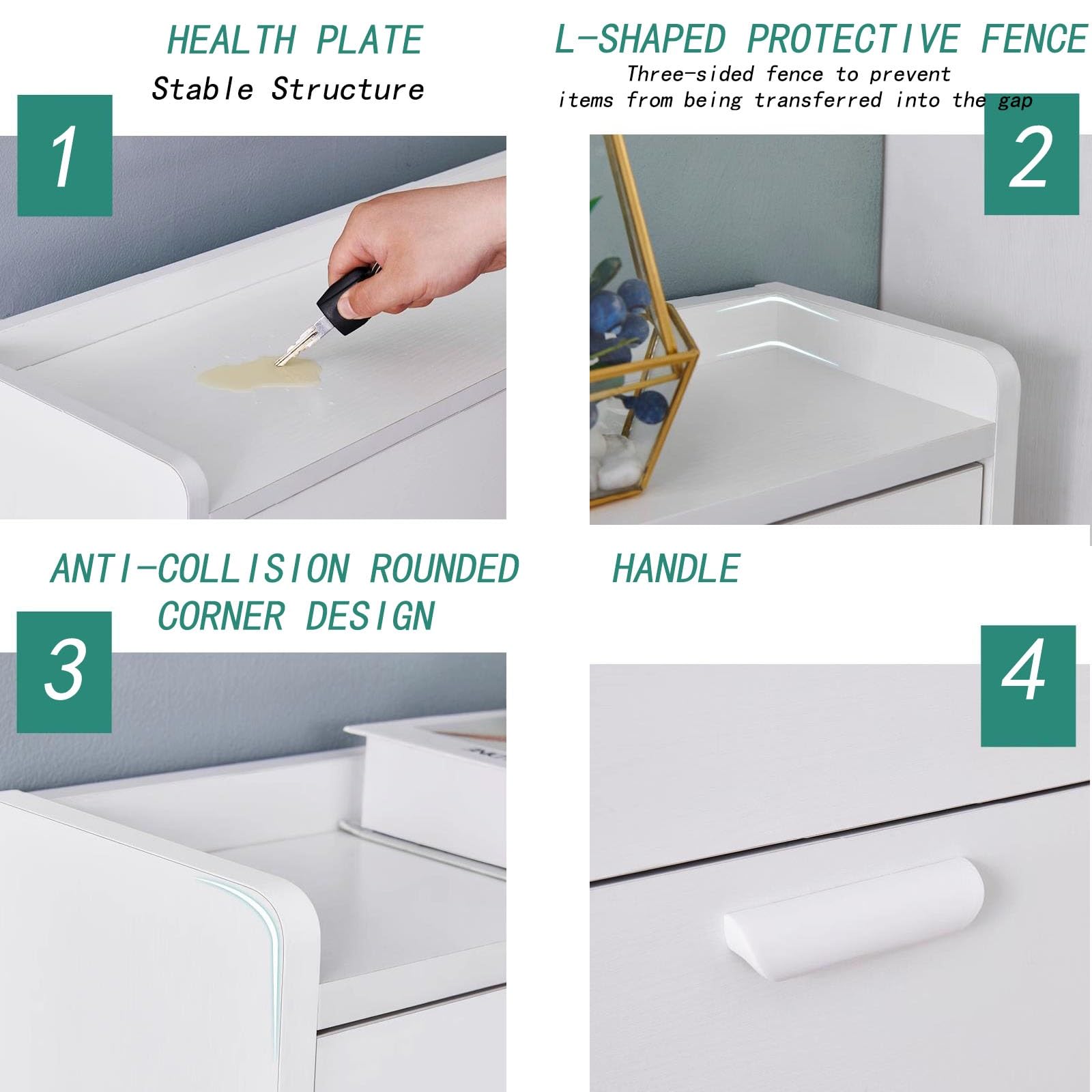 HEALTH PLATE
Stable Structure

1

L-SHAPED PROTECTIVE FENCE
Three-sided fence to prevent items from being transferred into the gap

2

ANTI-COLLISION ROUNDED CORNER DESIGN

3

HANDLE

4