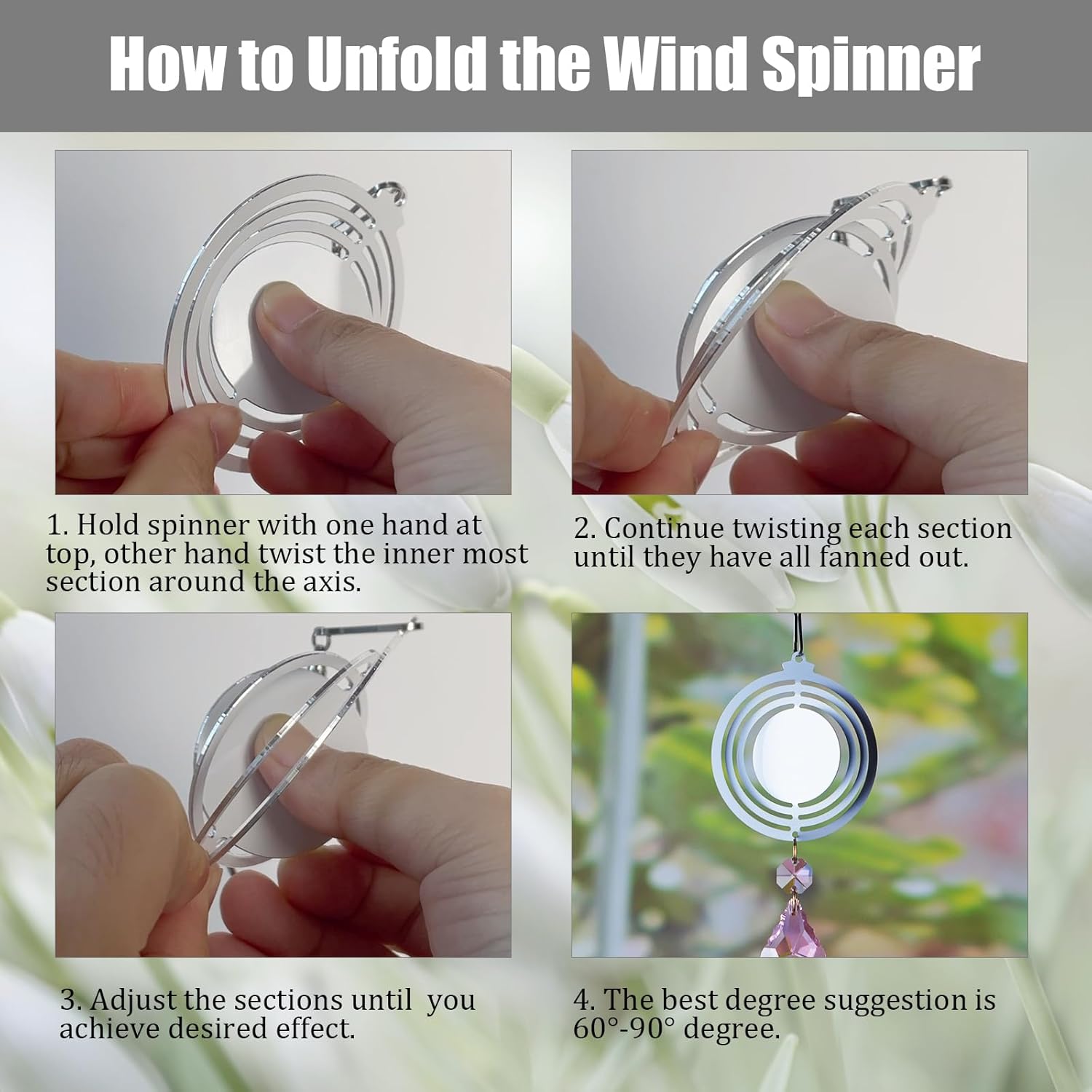 How to Unfold the Wind Spinner

1. Hold spinner with one hand at top, other hand twist the inner most section around the axis.

2. Continue twisting each section until they have all fanned out.

3. Adjust the sections until you achieve desired effect.

4. The best degree suggestion is 60°-90° degree.