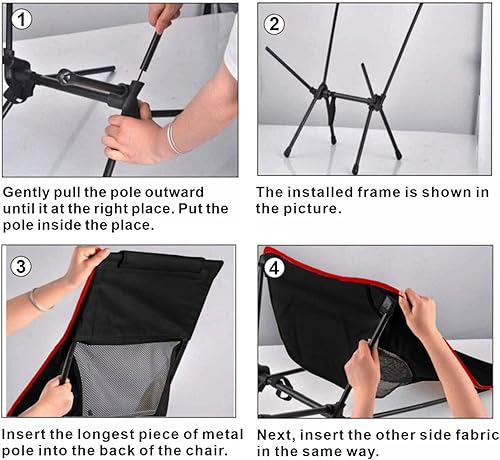 1

Gently pull the pole outward until it at the right place. Put the pole inside the place.

2

The installed frame is shown in the picture.

3

Insert the longest piece of metal pole into the back of the chair.

4

Next, insert the other side fabric in the same way.