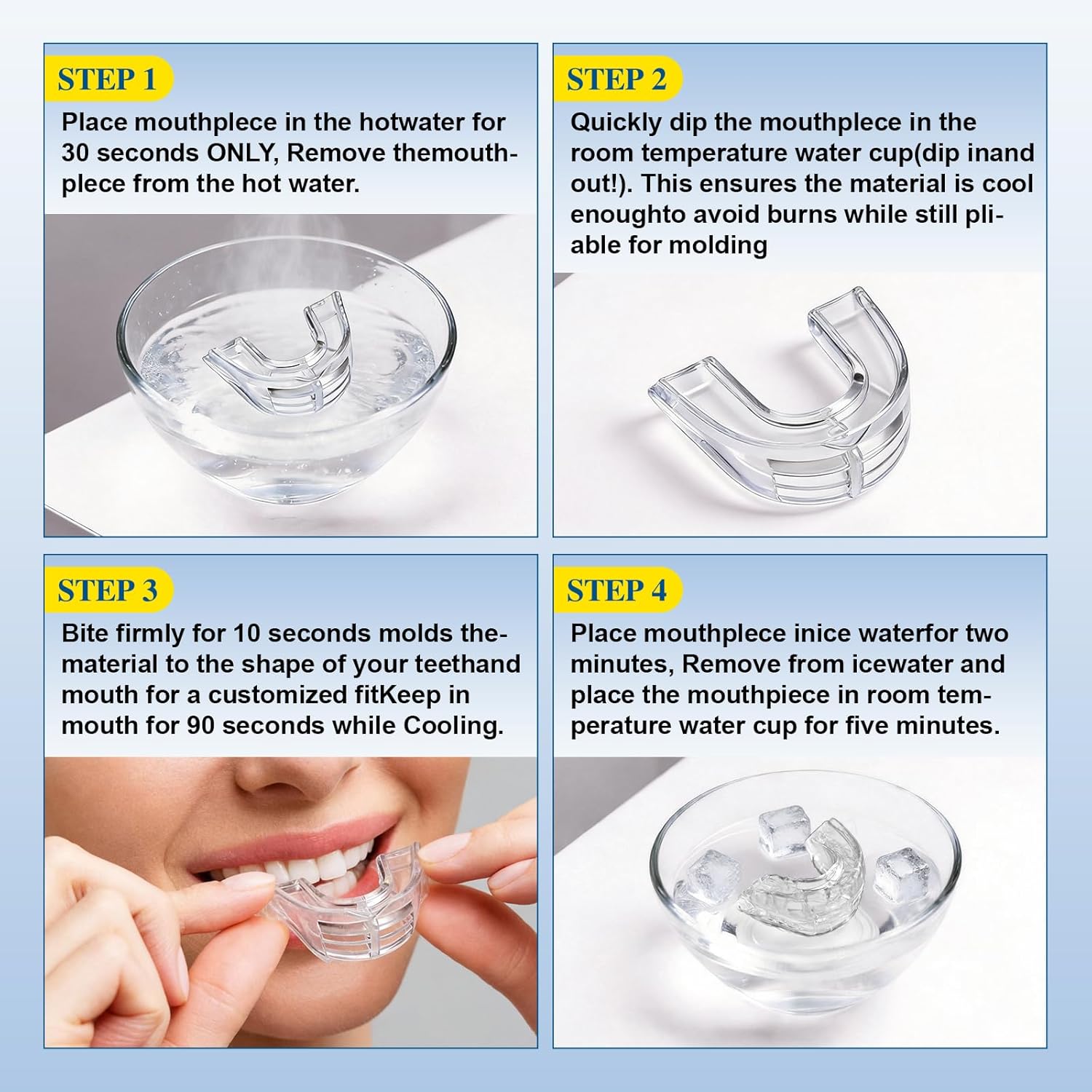 STEP 1

Place mouthplece in the hotwater for 30 seconds ONLY, Remove themouthplece from the hot water.

STEP 2

Quickly dip the mouthplece in the room temperature water cup(dip inand out!). This ensures the material is cool enoughto avoid burns while still pliable for molding

STEP 3

Bite firmly for 10 seconds molds thematerial to the shape of your teethand mouth for a customized fitKeep in mouth for 90 seconds while Cooling.

STEP 4

Place mouthplece inice waterfor two minutes, Remove from icewater and place the mouthpiece in room temperature water cup for five minutes.