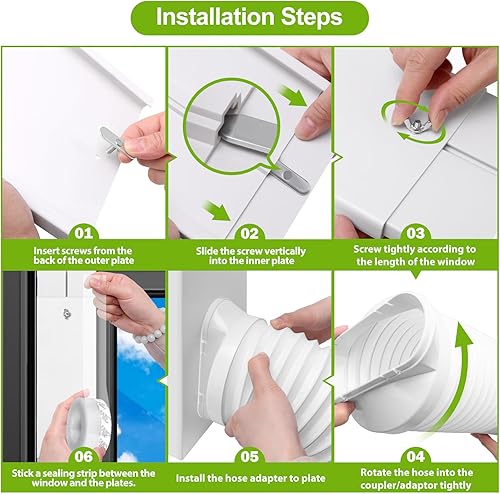 Installation Steps

01
Insert screws from the back of the outer plate

02
Slide the screw vertically into the inner plate

03
Screw tightly according to the length of the window

06
Stick a sealing strip between the window and the plates.

05
Install the hose adapter to plate

04
Rotate the hose into the coupler/adaptor tightly