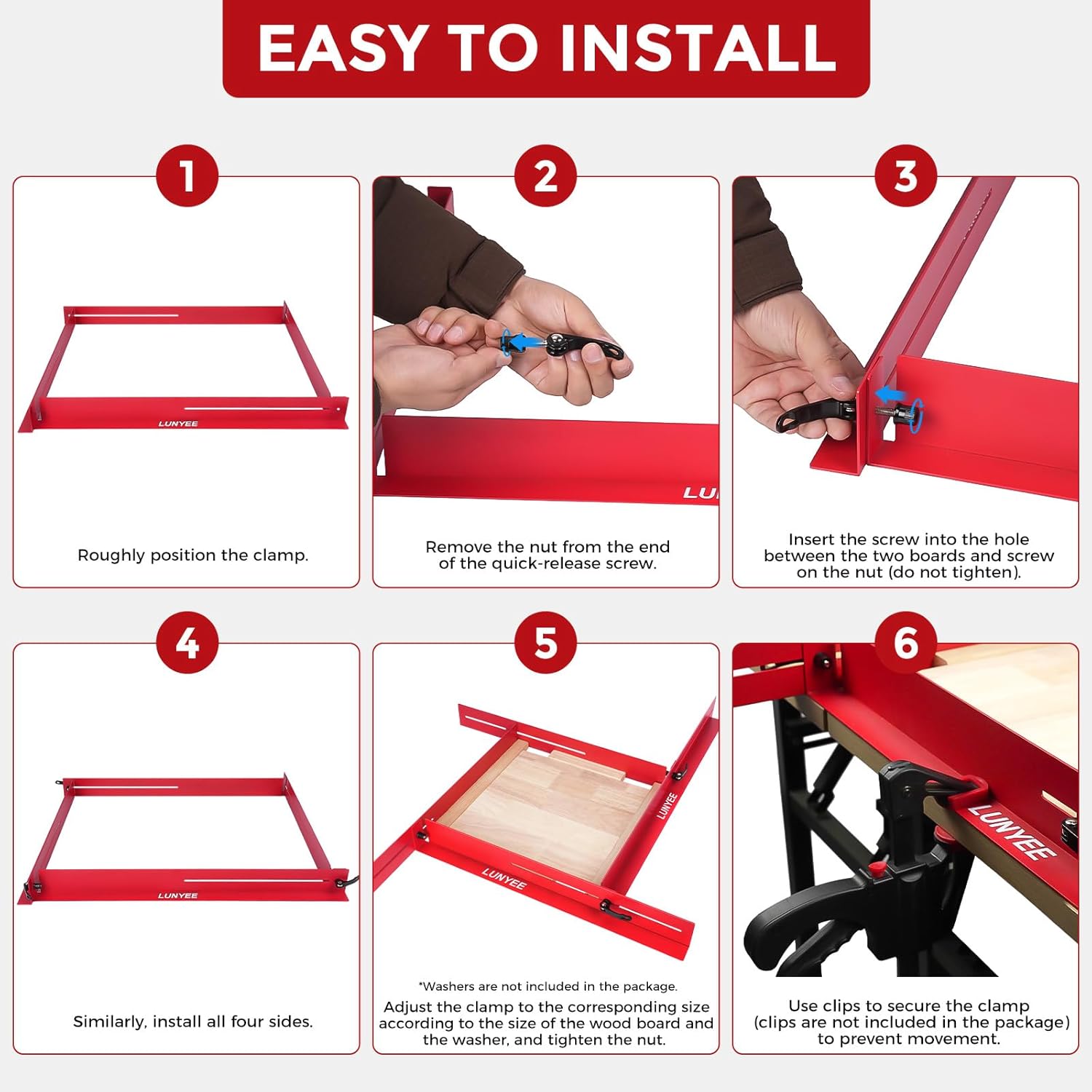 EASY TO INSTALL

1

LUNYEE

Roughly position the clamp.

2

LU

Remove the nut from the end of the quick-release screw.

3

Insert the screw into the hole between the two boards and screw on the nut (do not tighten).

4

LUNYEE

Similarly, install all four sides.

5

LUNYEE

LUNYEE

*Washers are not included in the package.

Adjust the clamp to the corresponding size according to the size of the wood board and the washer, and tighten the nut.

6

LUNYEE

Use clips to secure the clamp (clips are not included in the package) to prevent movement.