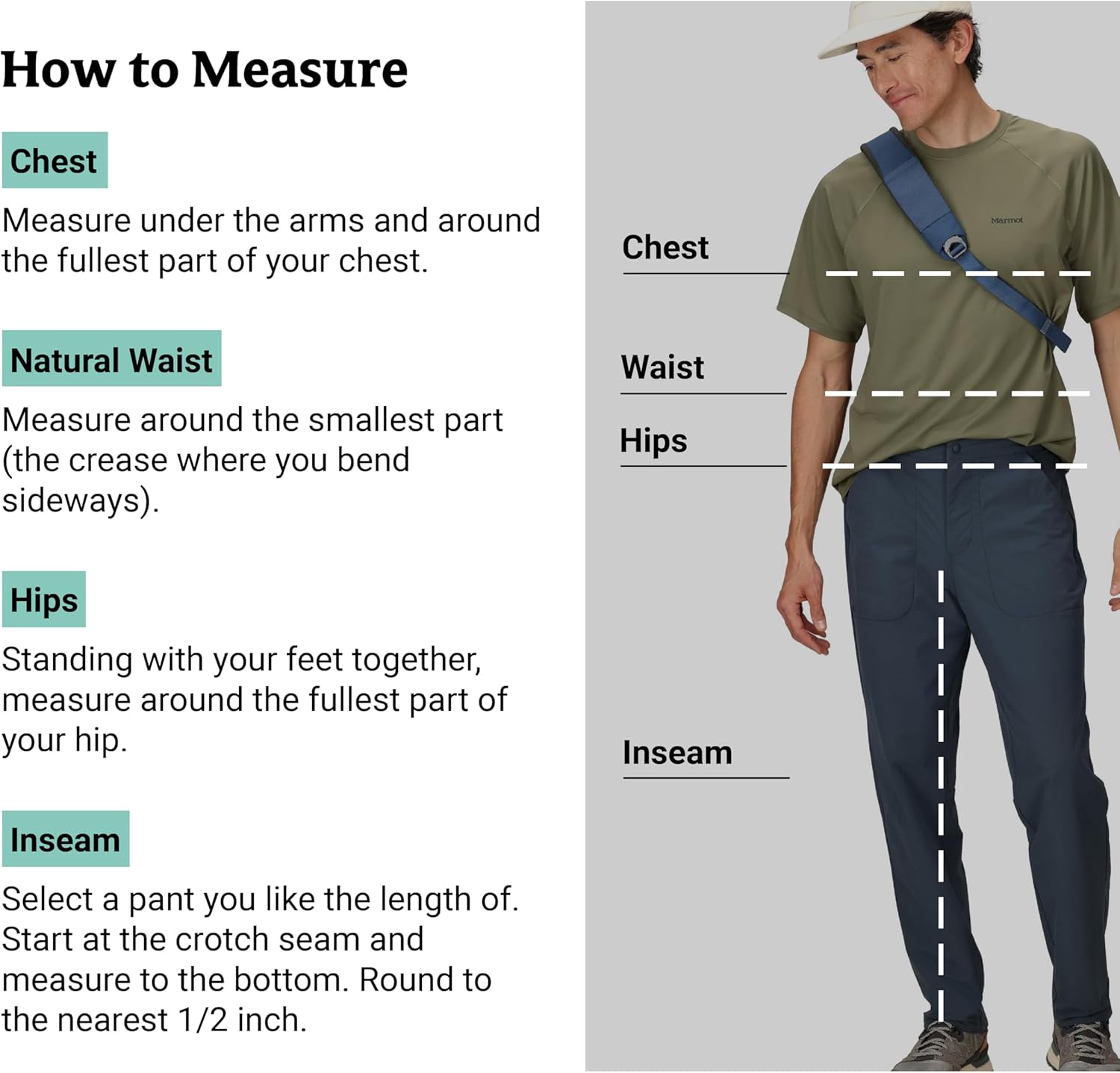 How to Measure

Chest

Measure under the arms and around the fullest part of your chest.

Natural Waist

Measure around the smallest part (the crease where you bend sideways).

Hips

Standing with your feet together, measure around the fullest part of your hip.

Inseam

Select a pant you like the length of. Start at the crotch seam and measure to the bottom. Round to the nearest 1/2 inch.

Marmot

Chest

Waist

Hips

Inseam