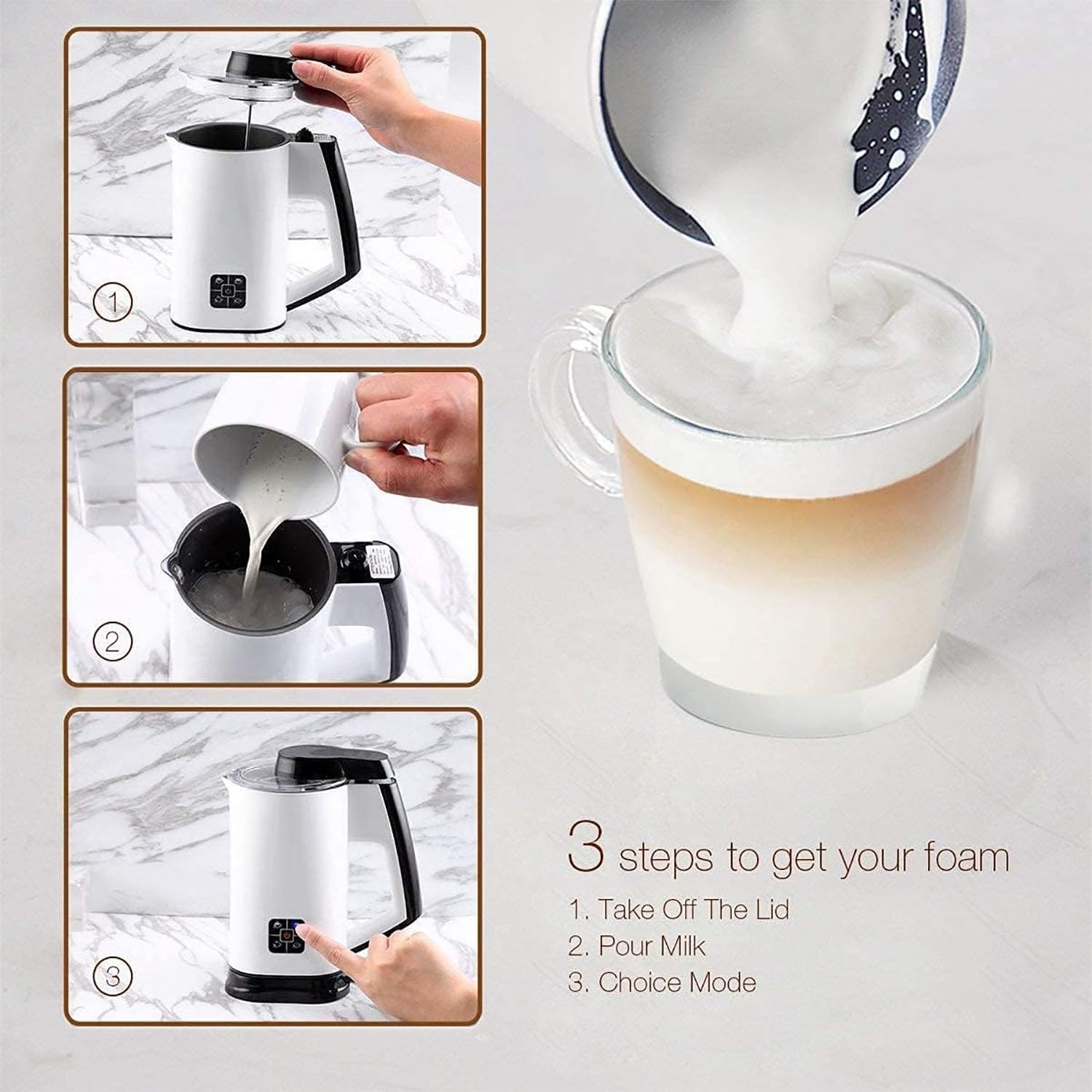 1

2

3

3 steps to get your foam

1. Take Off The Lid
2. Pour Milk
3. Choice Mode