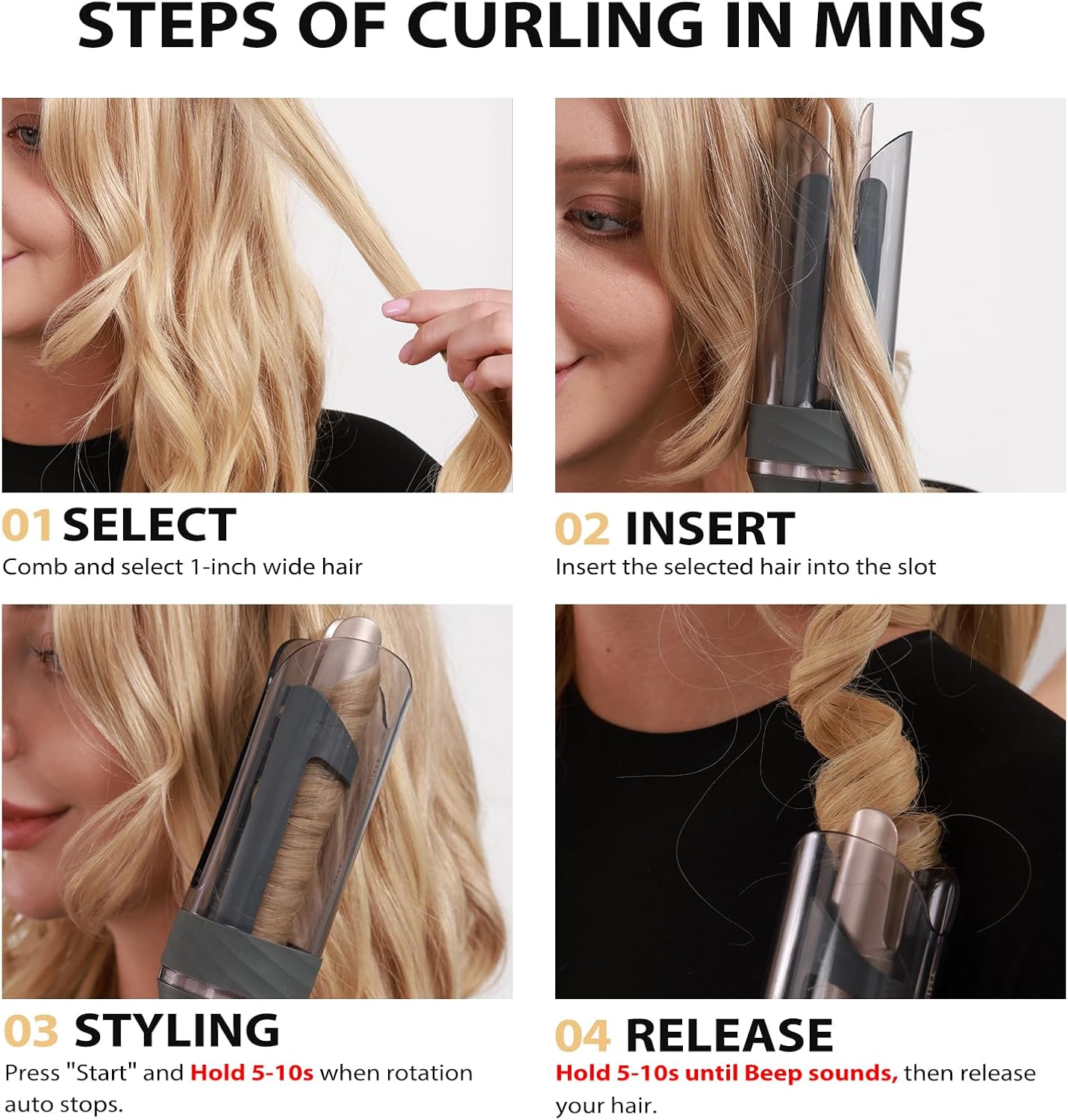 STEPS OF CURLING IN MINS

01 SELECT
Comb and select 1-inch wide hair

02 INSERT
Insert the selected hair into the slot

03 STYLING
Press "Start" and Hold 5-10s when rotation auto stops.

04 RELEASE
Hold 5-10s until Beep sounds, then release your hair.